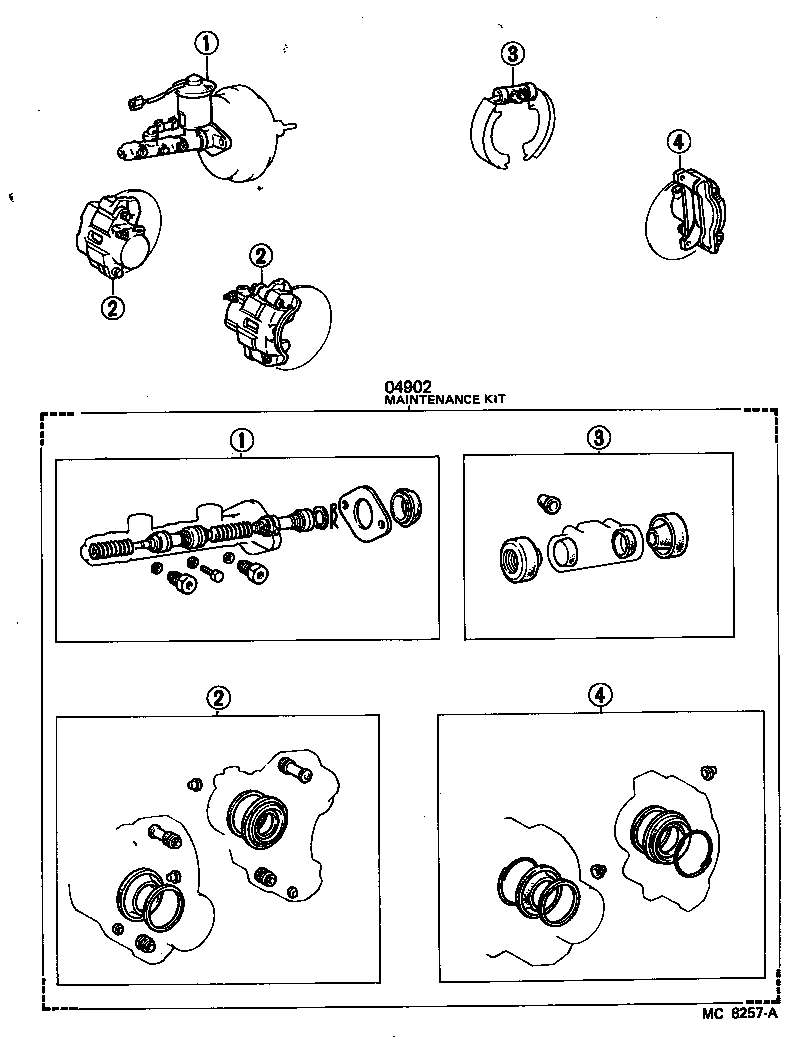 1

3

4

2

2

04902
MAINTENANCE KIT

1

3

2

4

MC 8257-A