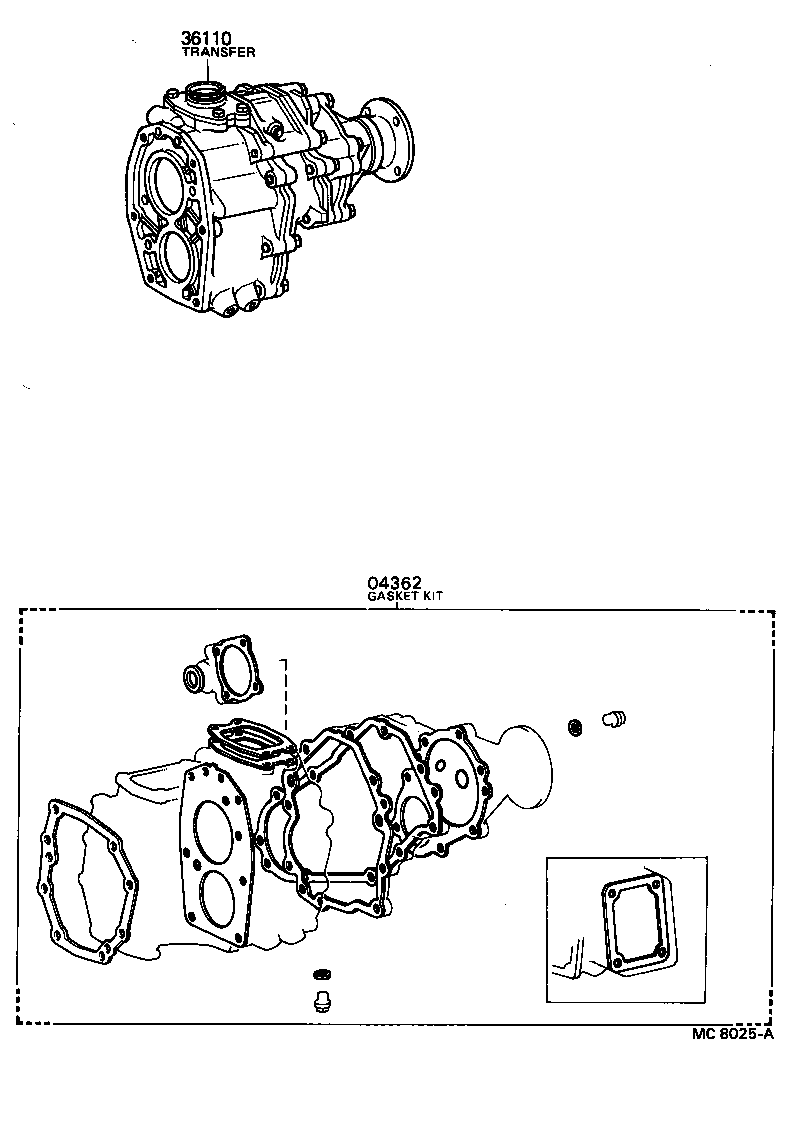 36110
TRANSFER

04362
GASKET KIT

MC 8025-A