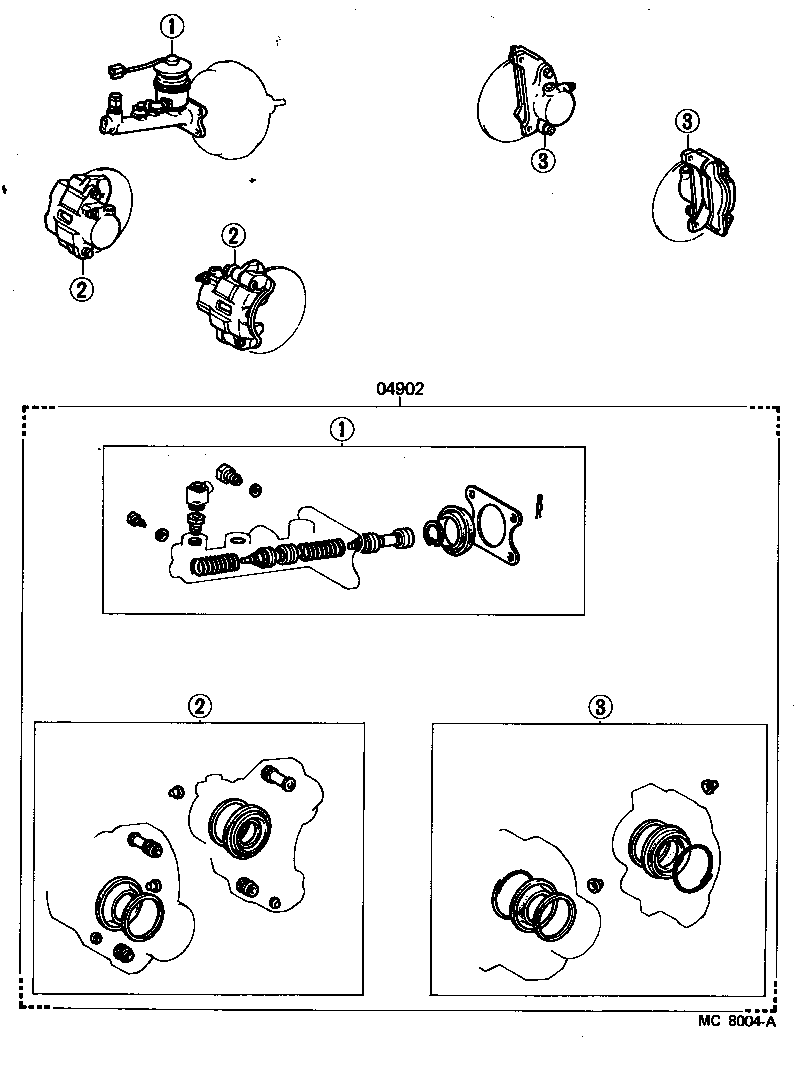 ①
③
③
②
②
04902
①
②
③
MC 8004-A