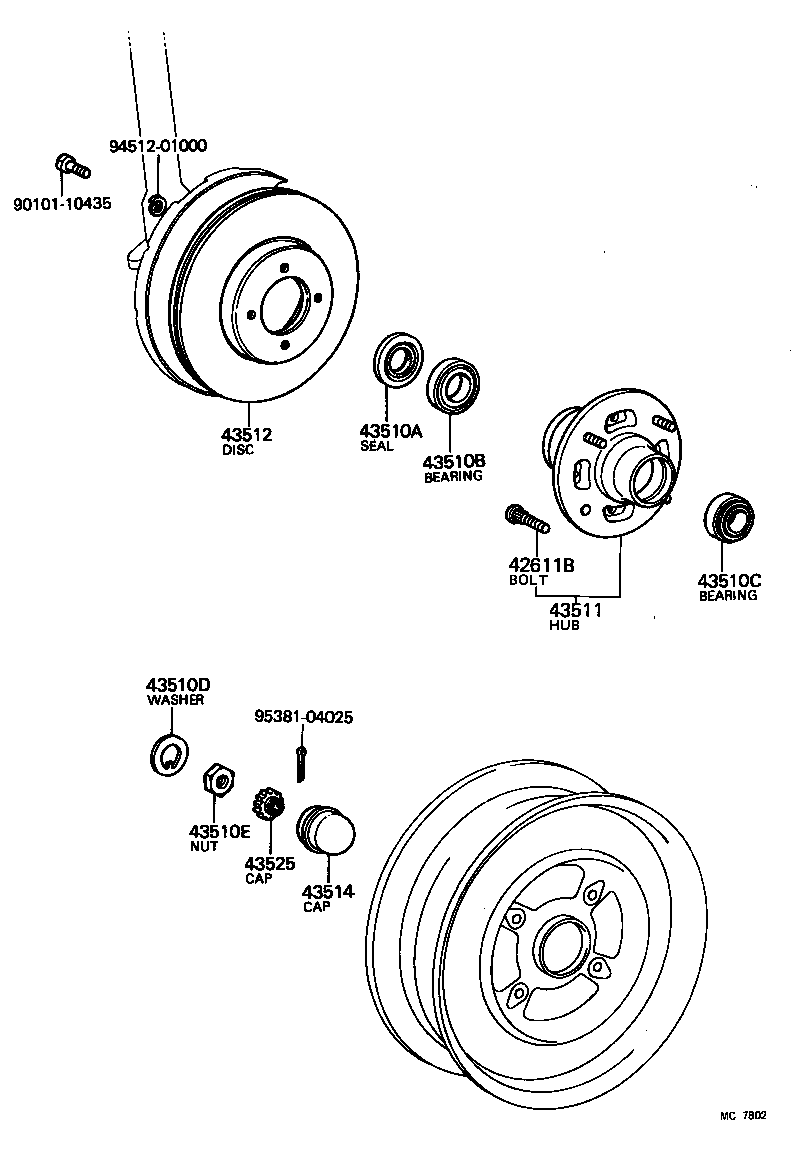 94512-01000
90101-10435
43512
DISC
43510A
SEAL
43510B
BEARING
42611B
BOLT
43511
HUB
43510C
BEARING
43510D
WASHER
95381-04025
43510E
NUT
43525
CAP
43514
CAP
MC 7802