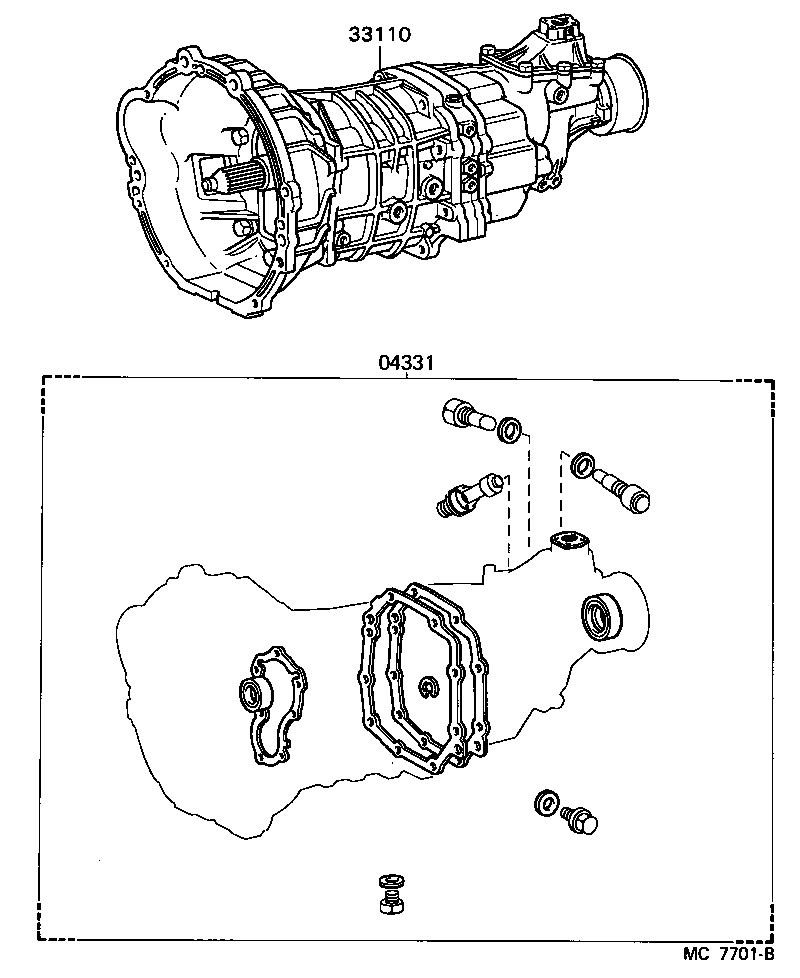 33110

04331

MC 7701-B