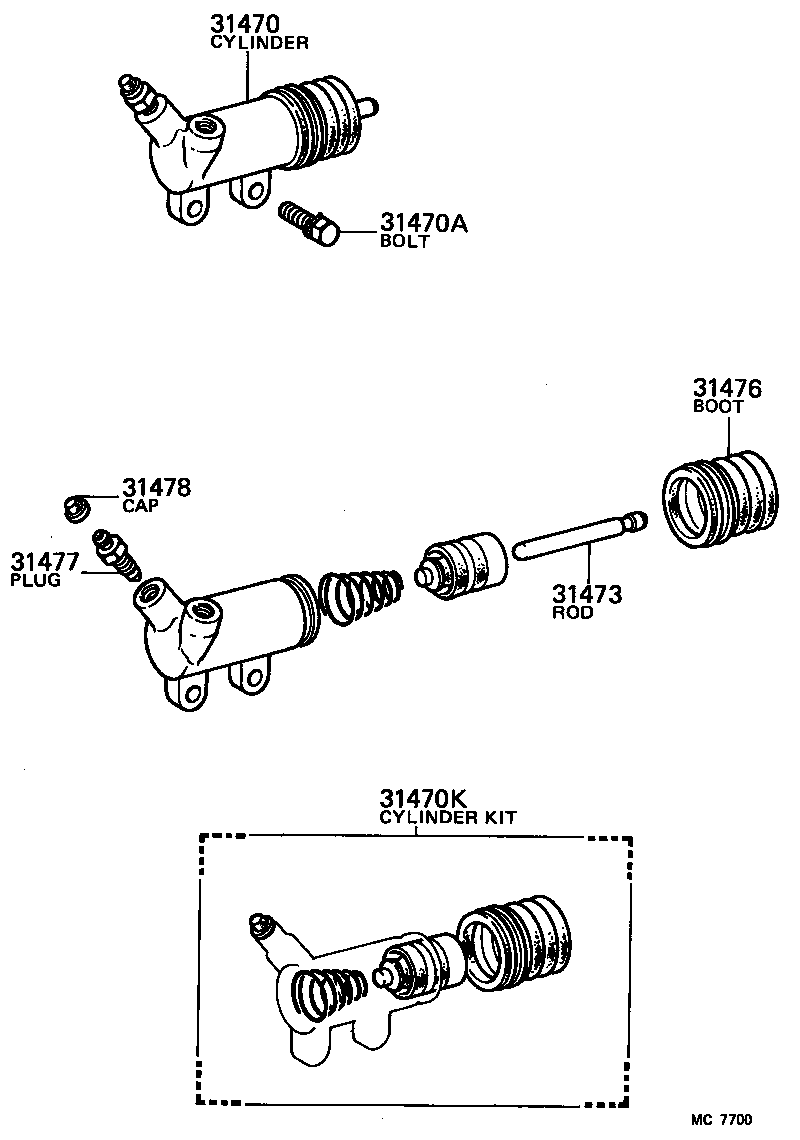 31470
CYLINDER

31470A
BOLT

31476
BOOT

31478
CAP

31477
PLUG

31473
ROD

31470K
CYLINDER KIT

MC 7700