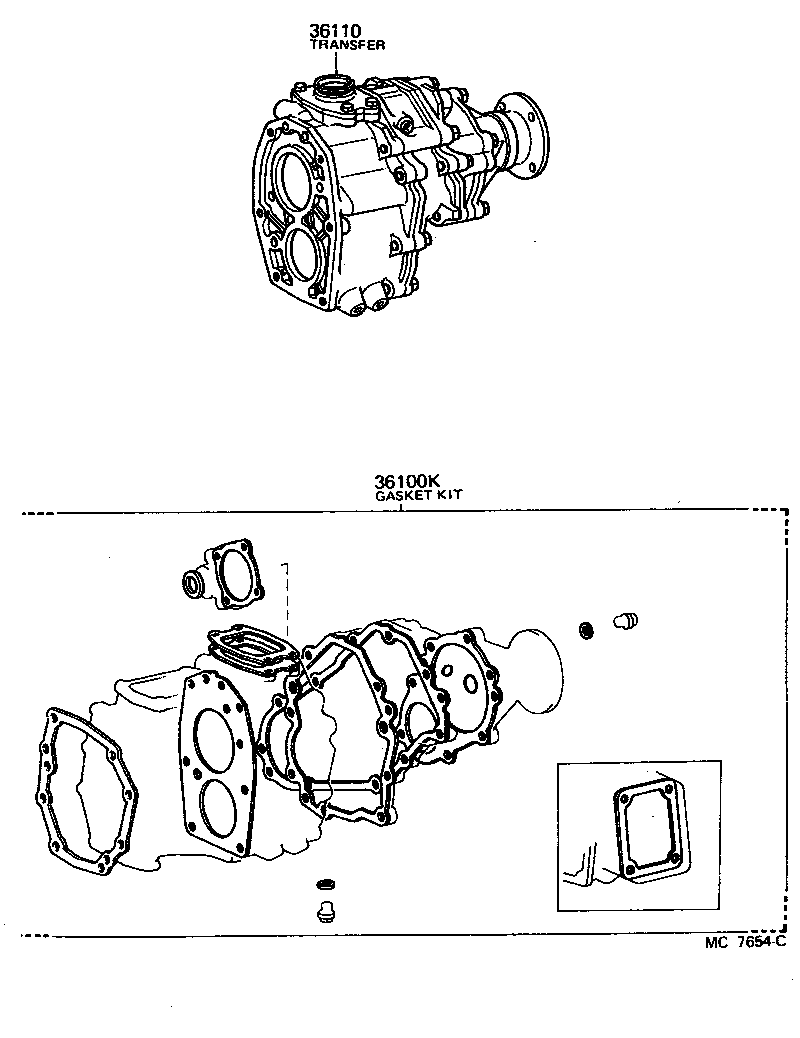 36110
TRANSFER

36100K
GASKET KIT

MC 7654-C