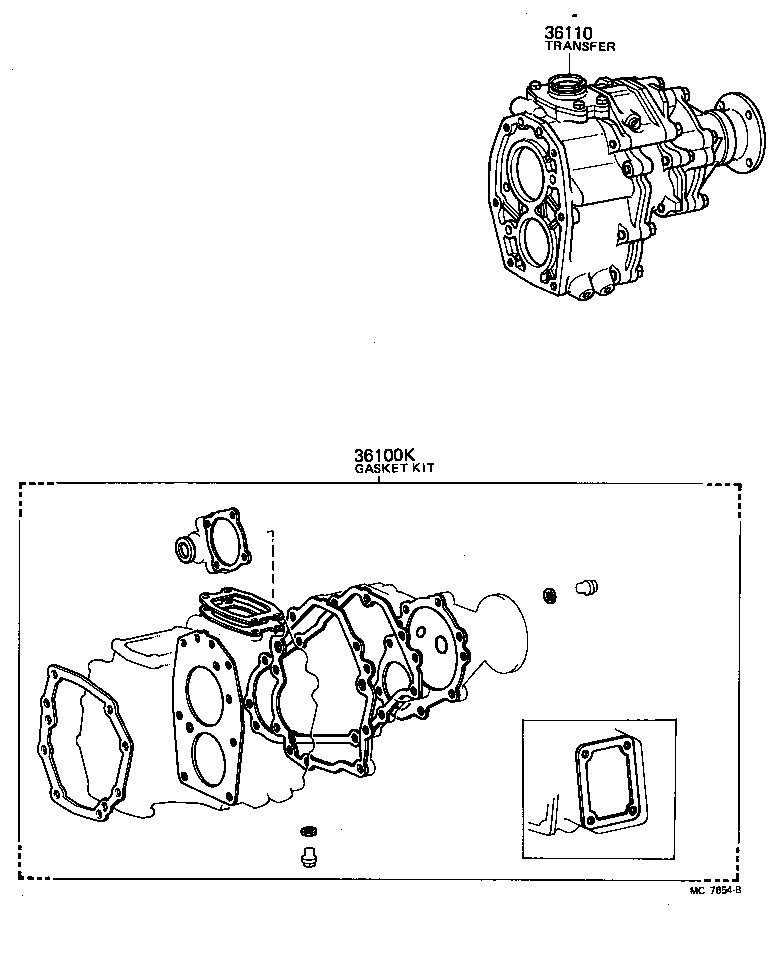 36110
TRANSFER

36100K
GASKET KIT

MC 7654-B