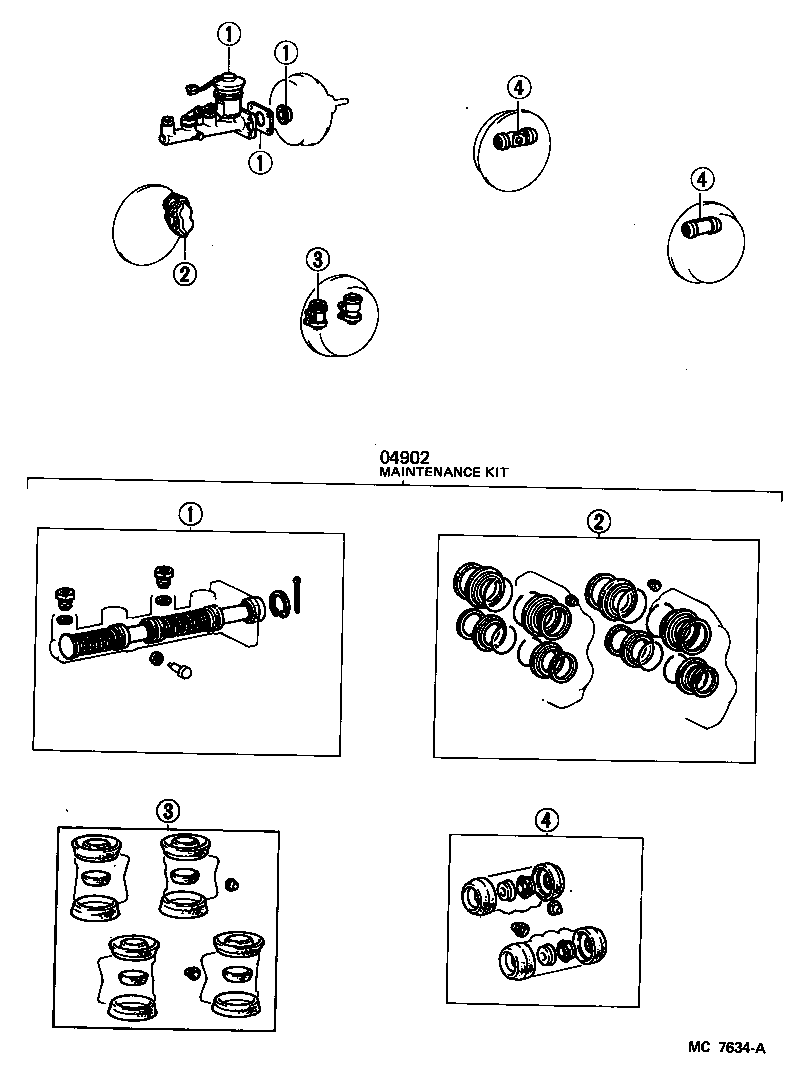 ①
①
①
④
④
②
③

04902
MAINTENANCE KIT

①
②
③
④

MC 7634-A