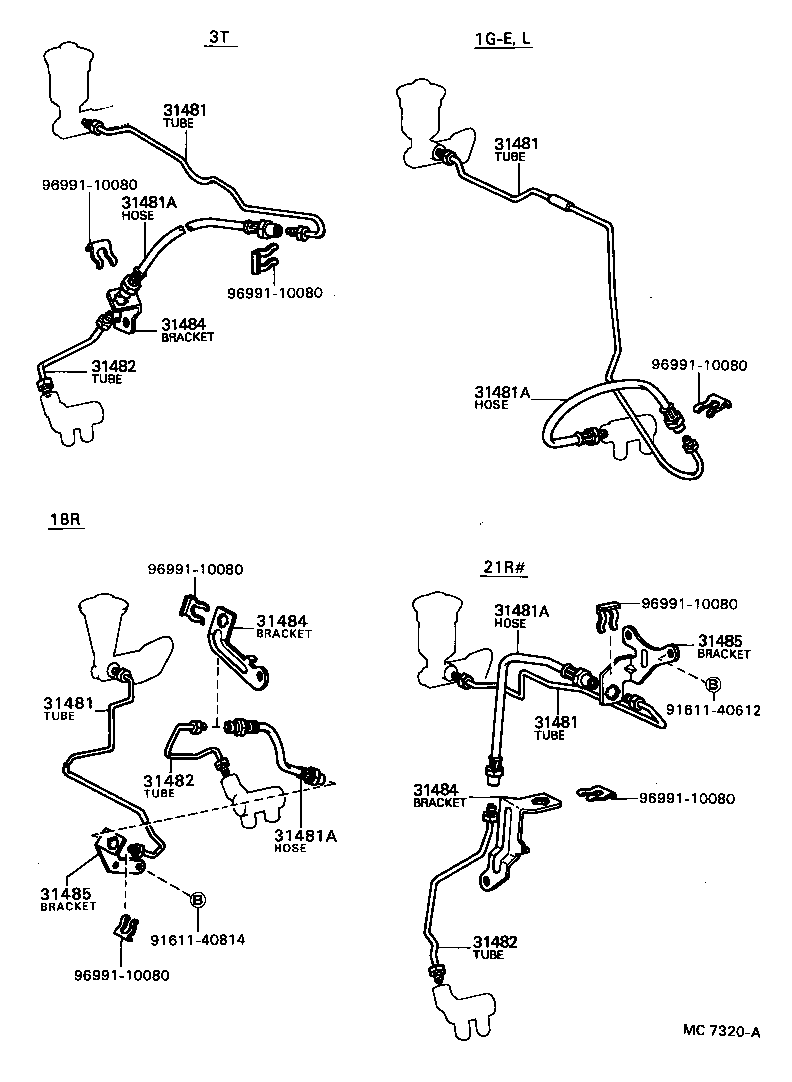 3T

31481
TUBE

96991-10080

31481A
HOSE

96991-10080

31484
BRACKET

31482
TUBE

1G-E, L

31481
TUBE

96991-10080

31481A
HOSE

1BR

96991-10080

31484
BRACKET

31481
TUBE

31482
TUBE

31481A
HOSE

31485
BRACKET

B

91611-40814

96991-10080

21R#

31481A
HOSE

96991-10080

31485
BRACKET

B

91611-40612

31481
TUBE

31484
BRACKET

96991-10080

31482
TUBE

MC 7320-A