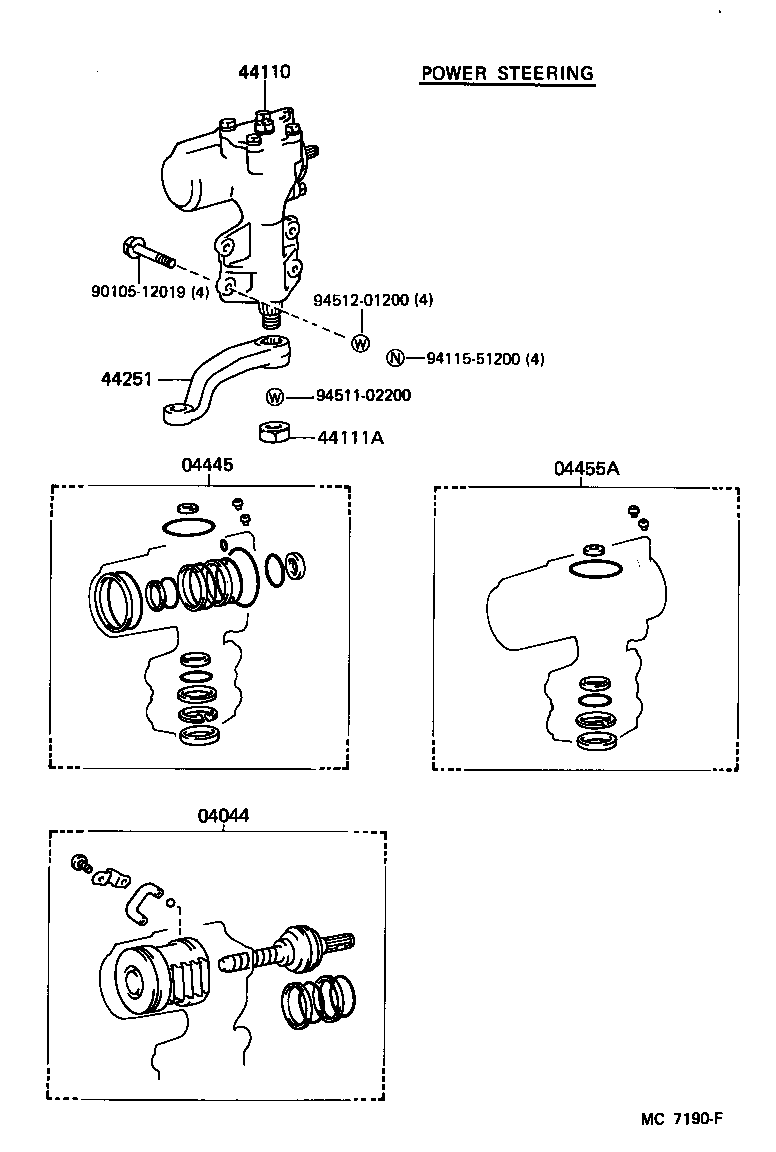 44110

POWER STEERING

90105-12019 (4)

94512-01200 (4)

W

N 94115-51200 (4)

44251

W 94511-02200

44111A

04445

04455A

04044

MC 7190-F