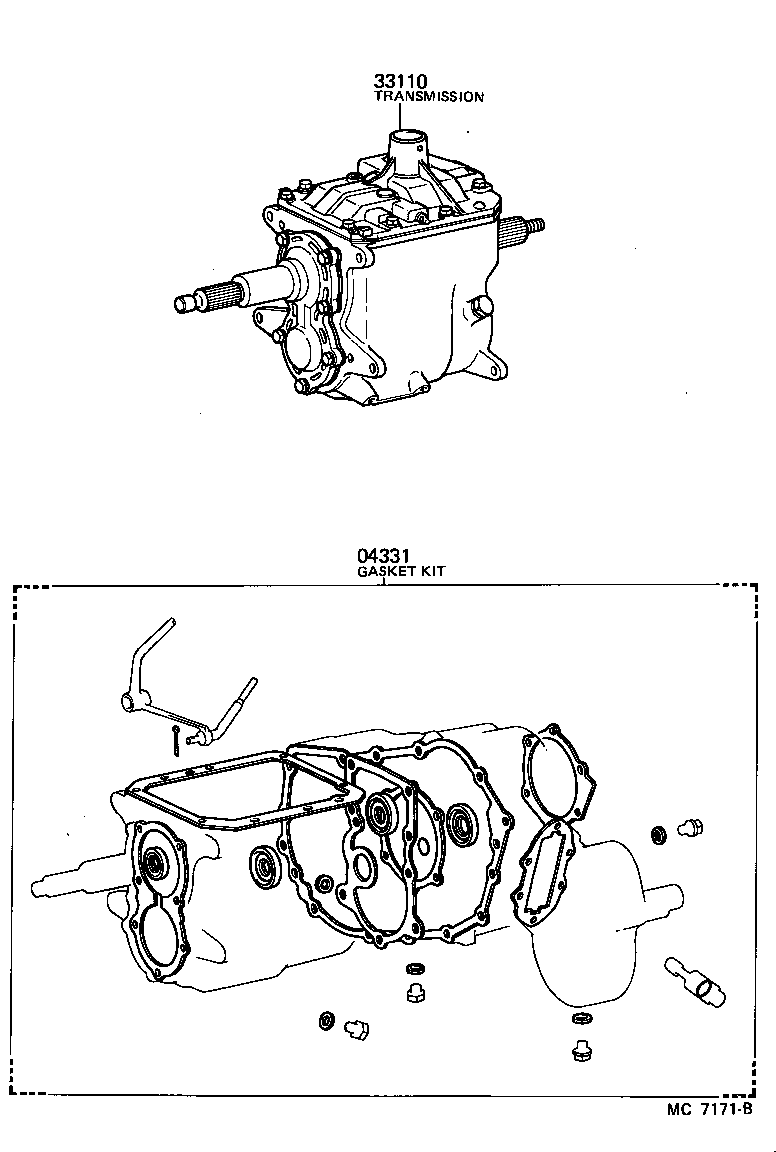 33110
TRANSMISSION

04331
GASKET KIT

MC 7171-B