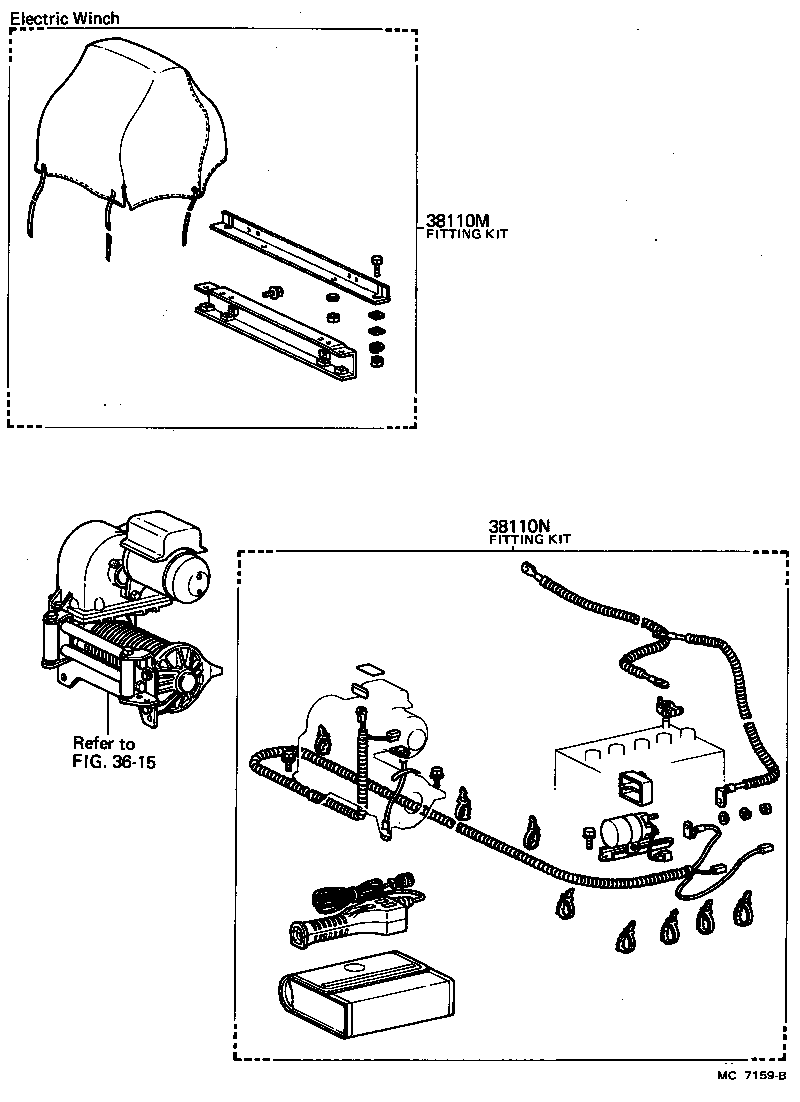 Electric Winch

38110M
FITTING KIT

38110N
FITTING KIT

Refer to
FIG. 36-15

MC 7159-B