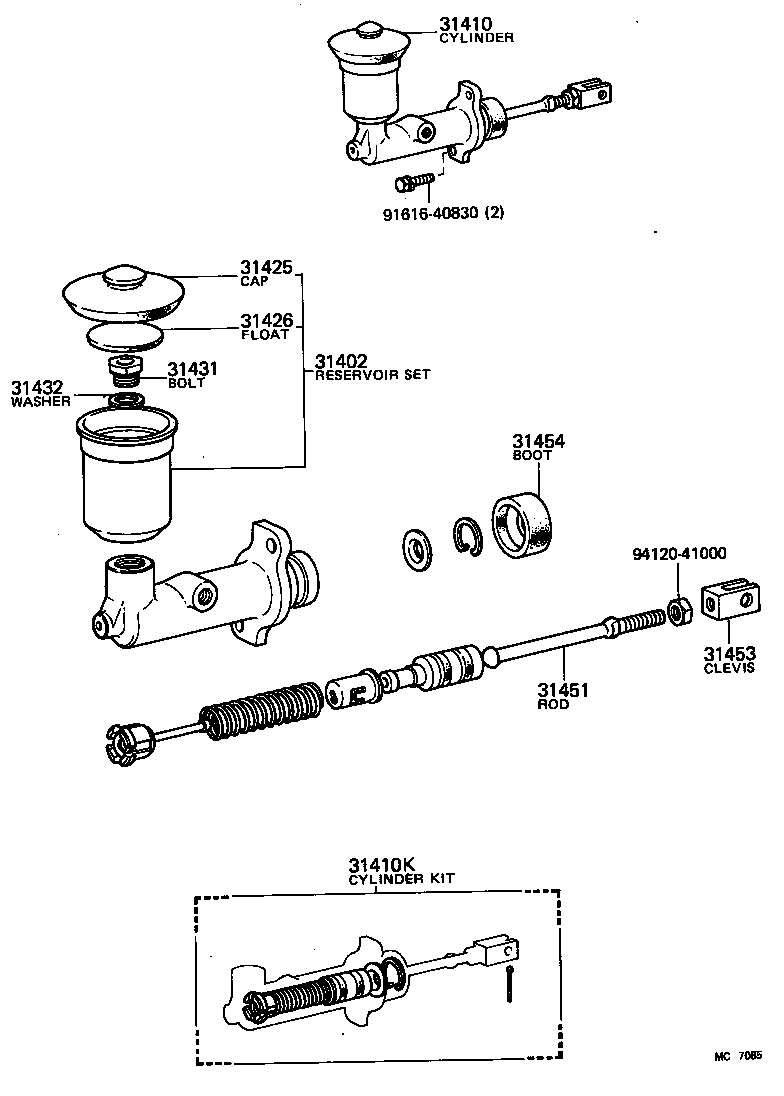 31410
CYLINDER

91616-40830 (2)

31425
CAP

31426
FLOAT

31431
BOLT

31432
WASHER

31402
RESERVOIR SET

31454
BOOT

94120-41000

31453
CLEVIS

31451
ROD

31410K
CYLINDER KIT

MC 7085