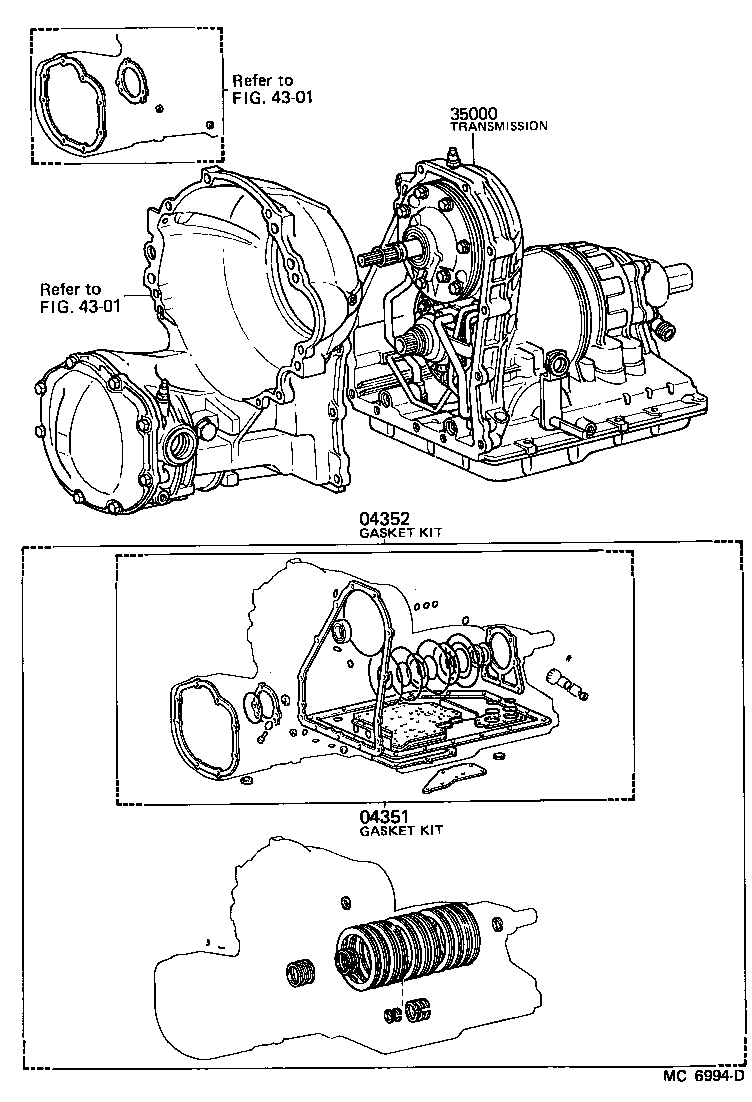 Refer to FIG. 43-01

35000
TRANSMISSION

Refer to FIG. 43-01

04352
GASKET KIT

04351
GASKET KIT

MC 6994-D