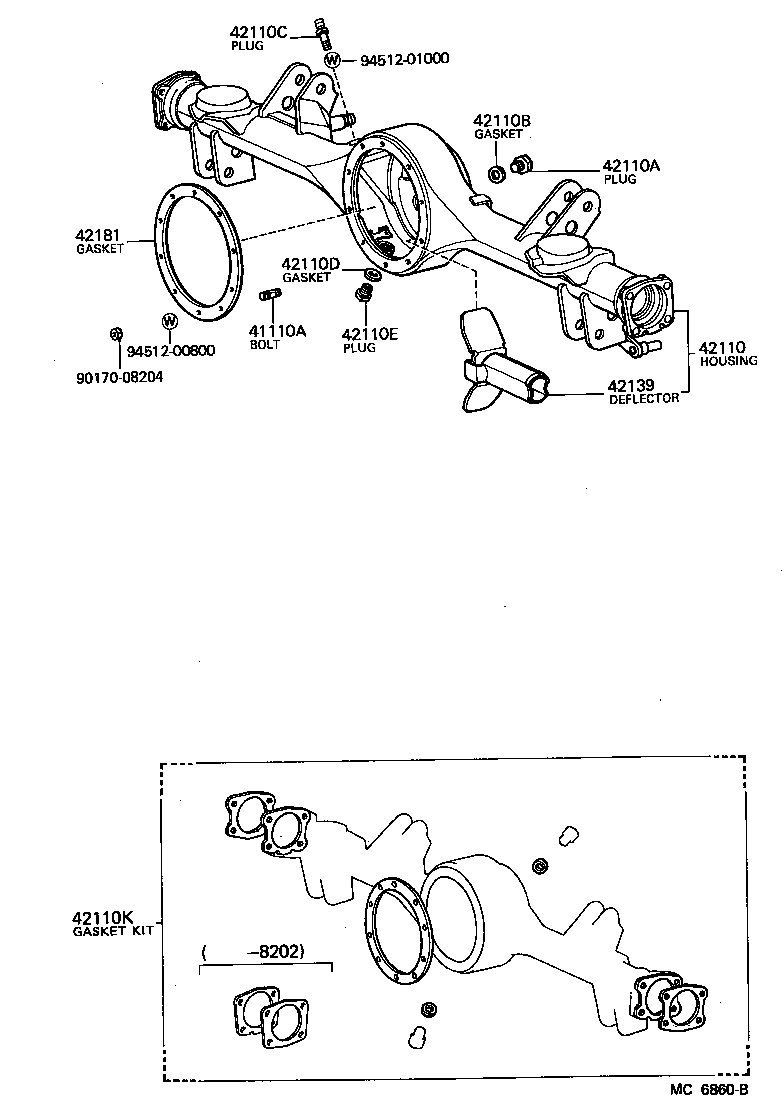 42110C
PLUG

W 94512-01000

42110B
GASKET

42110A
PLUG

42181
GASKET

42110D
GASKET

41110A
BOLT

42110E
PLUG

W

94512-00800

90170-08204

42110
HOUSING

42139
DEFLECTOR

42110K
GASKET KIT

( -8202)

MC 6860-B