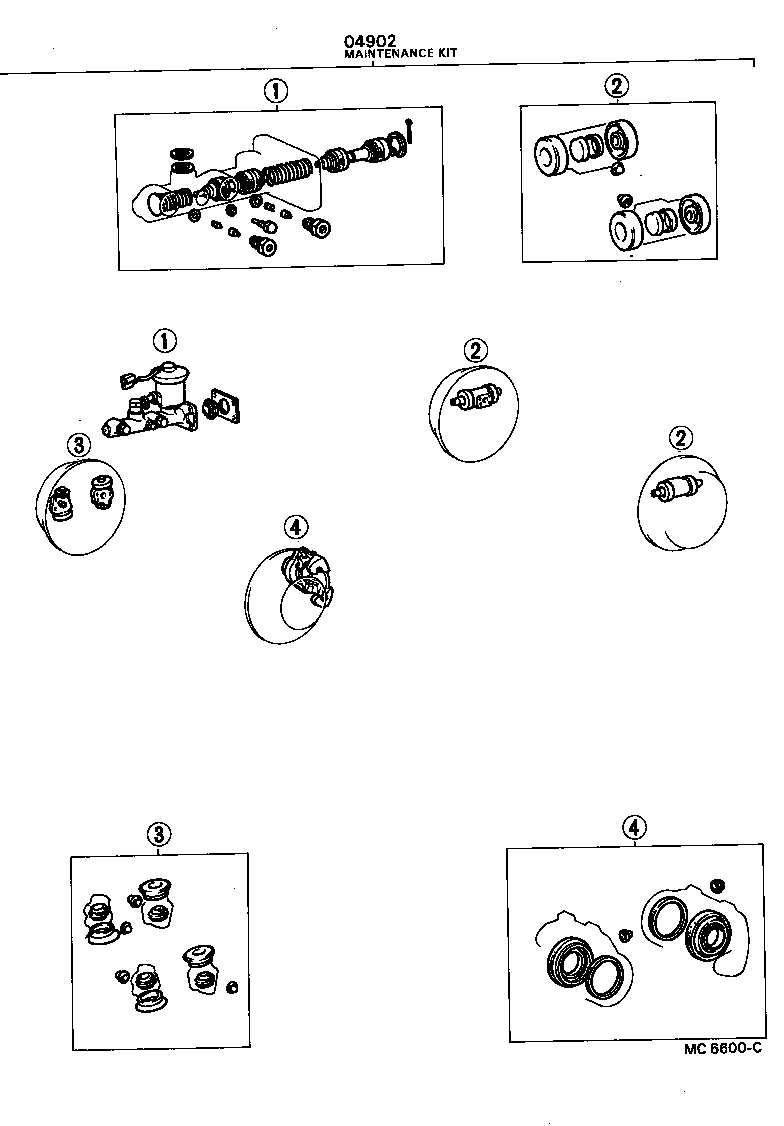 04902
MAINTENANCE KIT

1

2

1

2

3

2

4

3

4

MC 6600-C