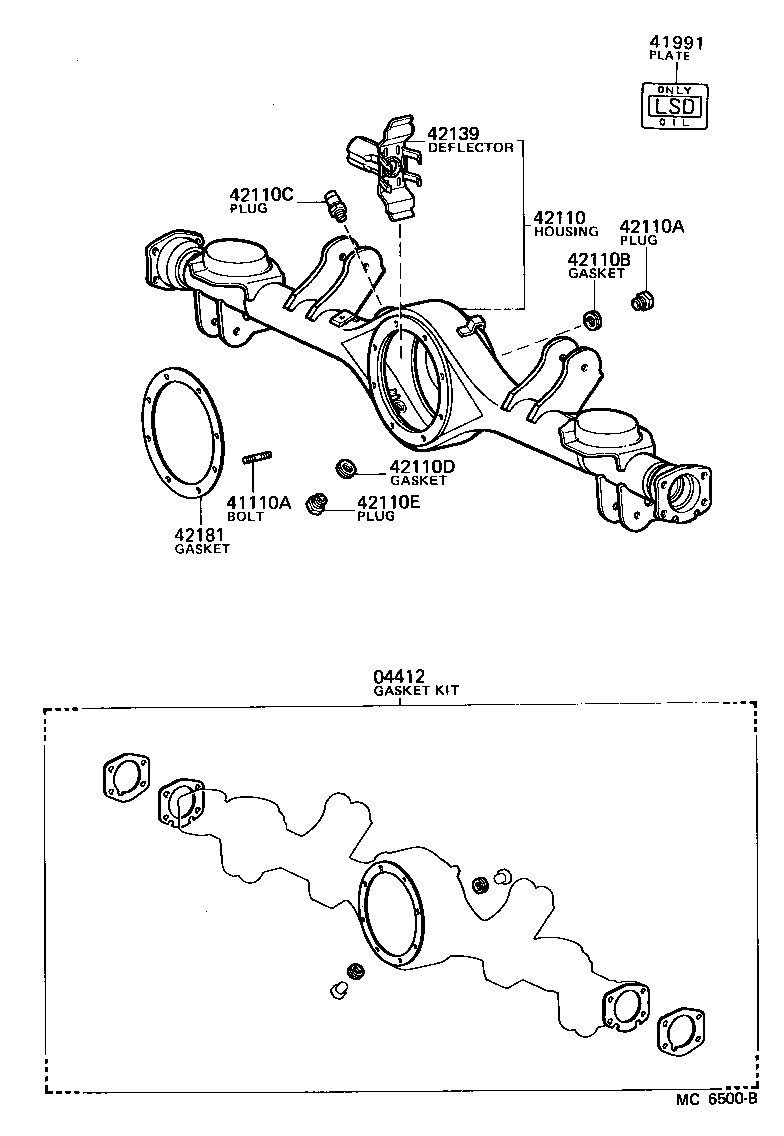 41991
PLATE

ONLY
LSD
OIL

42139
DEFLECTOR

42110C
PLUG

42110
HOUSING

42110A
PLUG

42110B
GASKET

42110D
GASKET

41110A
BOLT

42110E
PLUG

42181
GASKET

04412
GASKET KIT

MC 6500-B