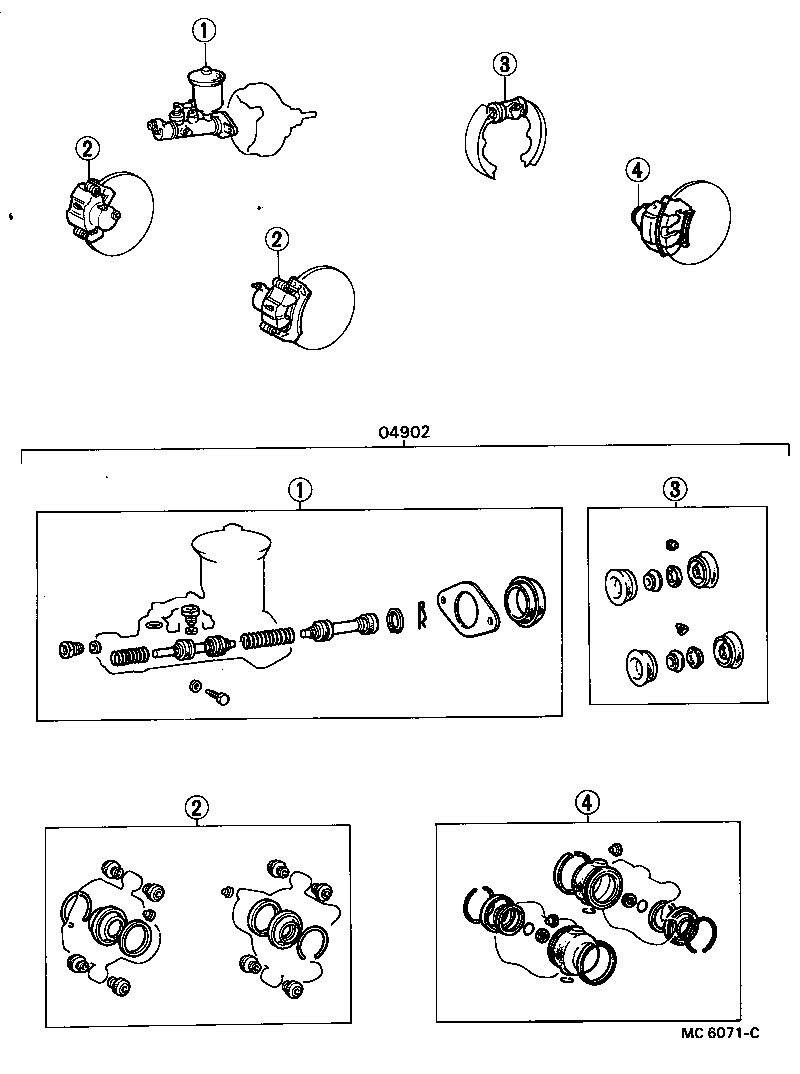 1
3
2
4
2
04902
1
3
2
4
MC 6071-C