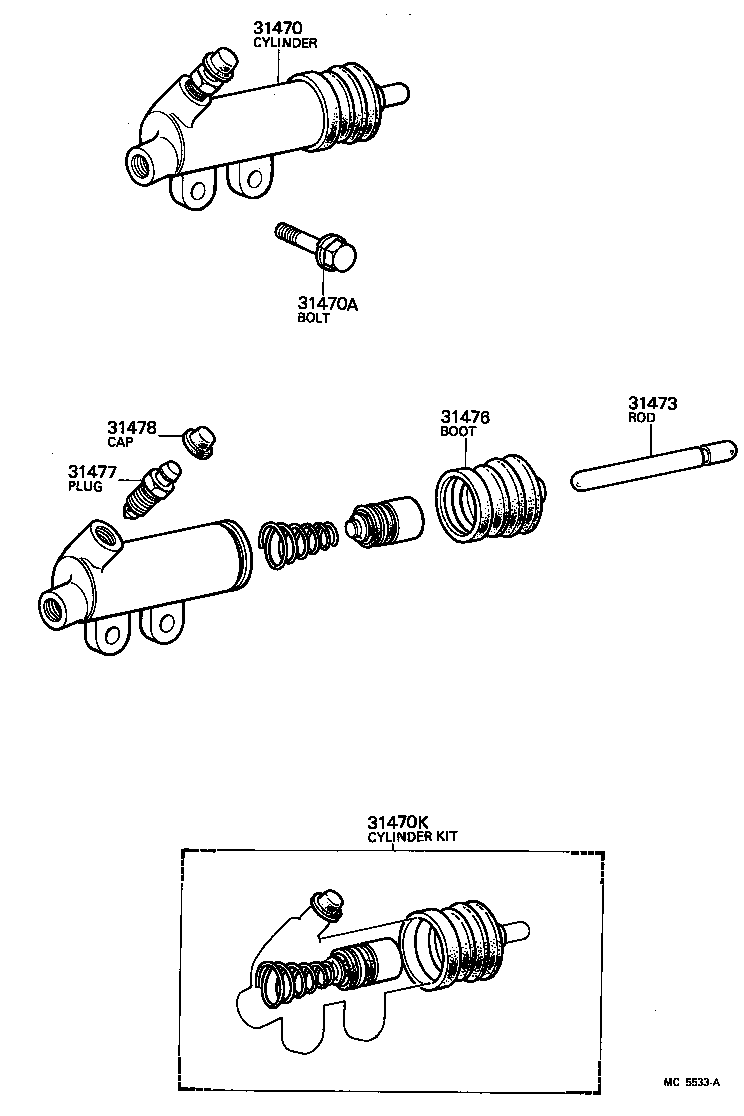 31470
CYLINDER

31470A
BOLT

31478
CAP

31477
PLUG

31476
BOOT

31473
ROD

31470K
CYLINDER KIT

MC 5533-A