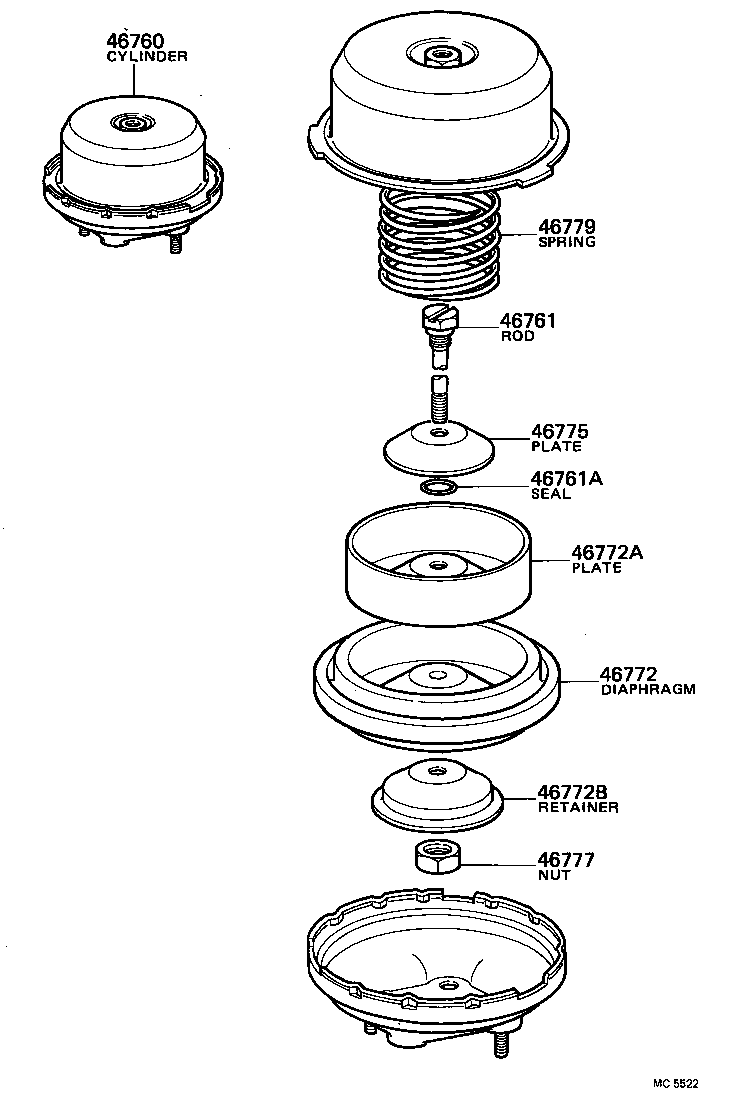 46760
CYLINDER

46779
SPRING

46761
ROD

46775
PLATE

46761A
SEAL

46772A
PLATE

46772
DIAPHRAGM

46772B
RETAINER

46777
NUT

MC 5522