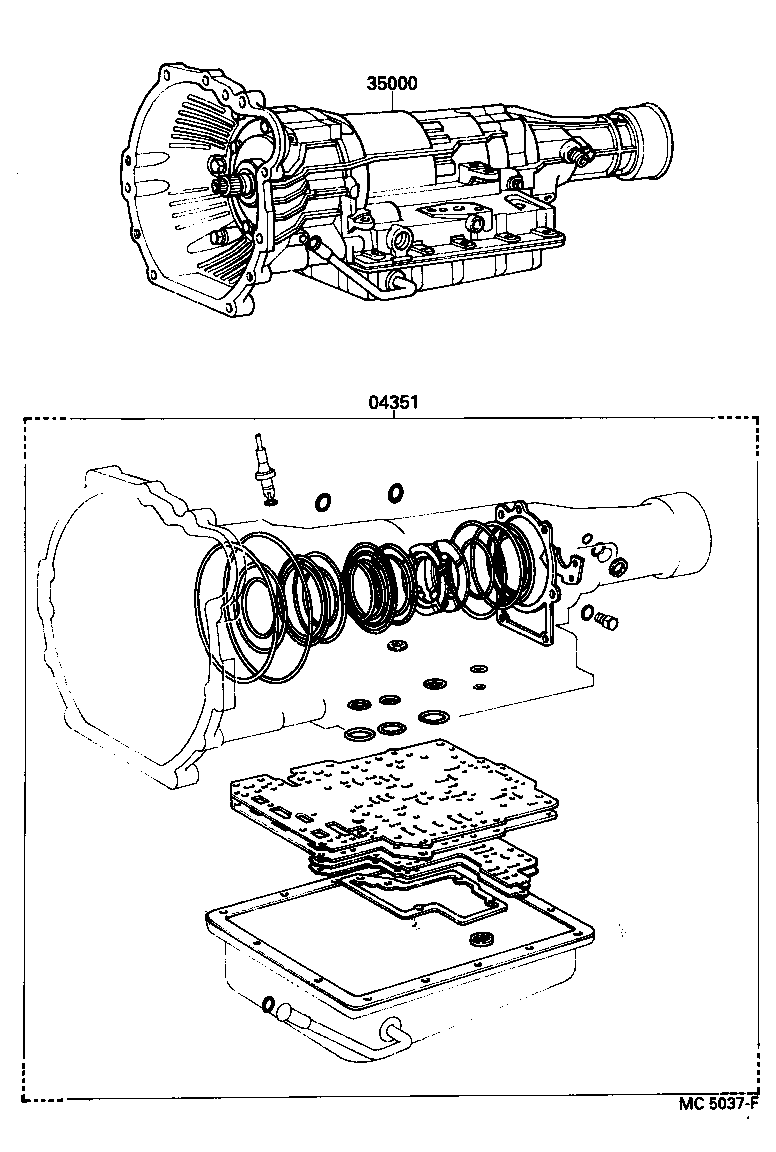 35000

04351

MC 5037-F