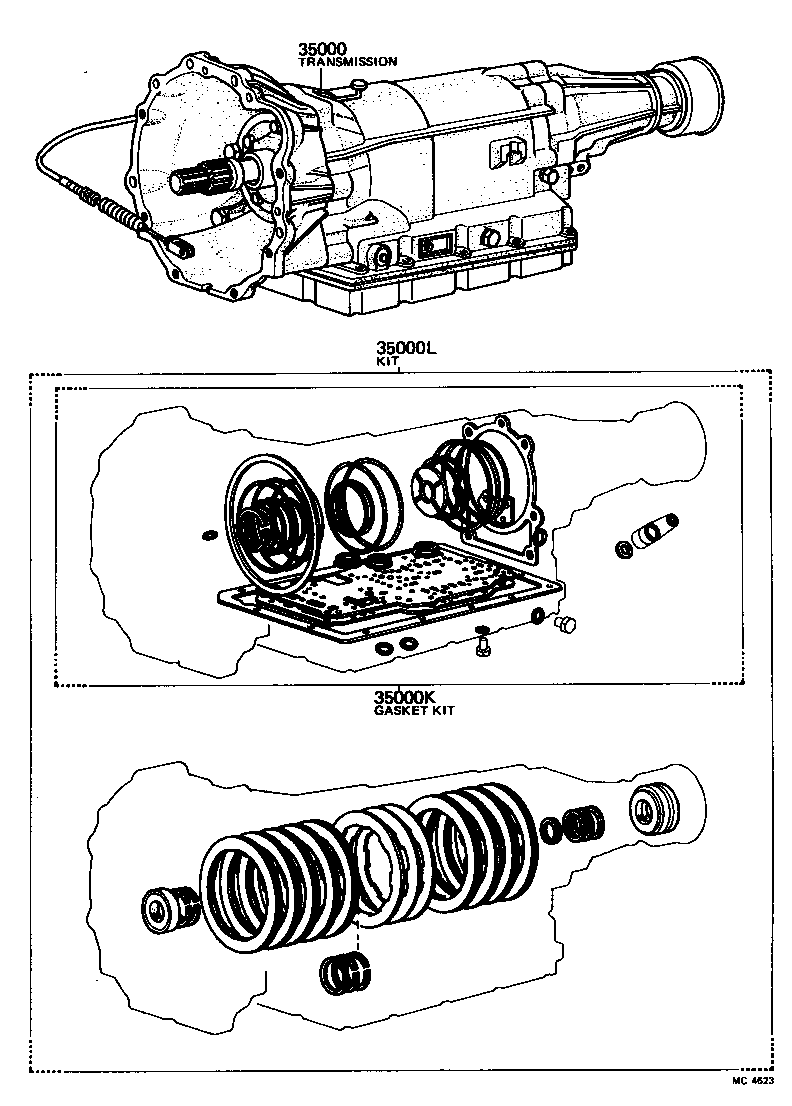 35000
TRANSMISSION

35000L
KIT

35000K
GASKET KIT

MC 4623