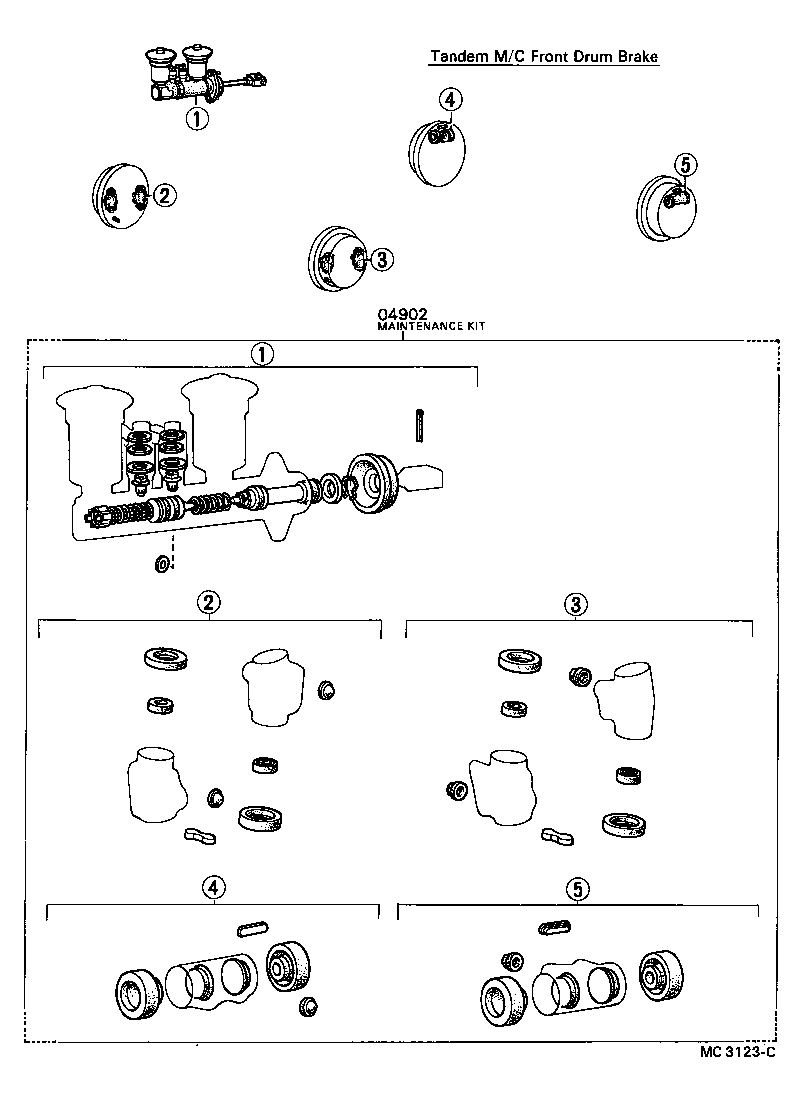 Tandem M/C Front Drum Brake

1

4

2

5

3

04902
MAINTENANCE KIT

1

2

3

4

5

MC 3123-C