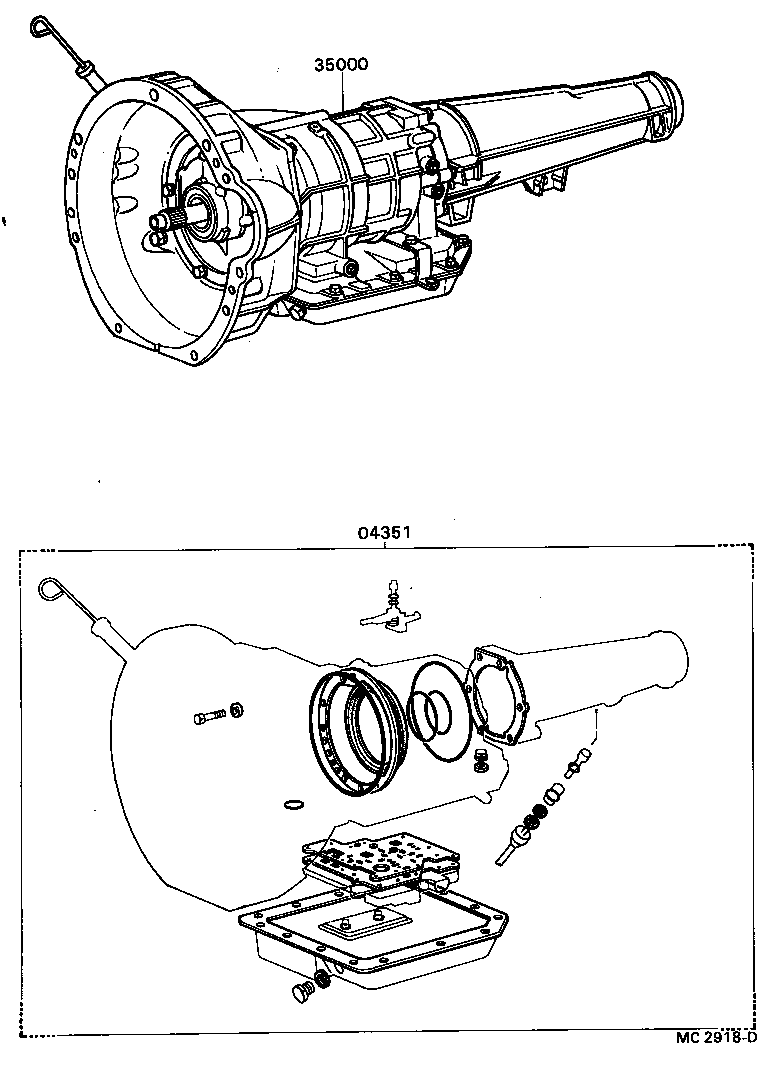 35000

04351

MC 2918-D