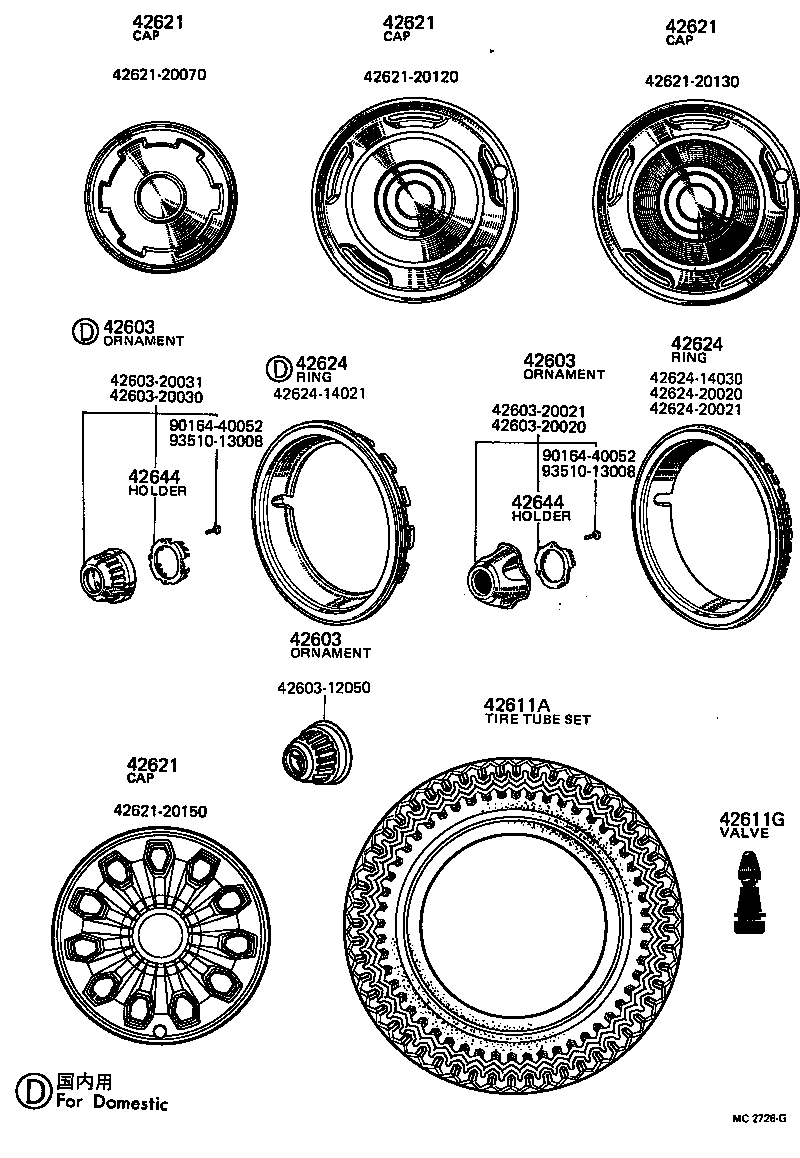 42621
CAP

42621-20070

42621
CAP

42621-20120

42621
CAP

42621-20130

D 42603
ORNAMENT

42603-20031
42603-20030

90164-40052
93510-13008

42644
HOLDER

D 42624
RING
42624-14021

42603
ORNAMENT

42603-20021
42603-20020

90164-40052
93510-13008

42644
HOLDER

42624
RING
42624-14030
42624-20020
42624-20021

42603
ORNAMENT

42603-12050

42611A
TIRE TUBE SET

42621
CAP

42621-20150

42611G
VALVE

D 国内用
For Domestic

MC 2726-G