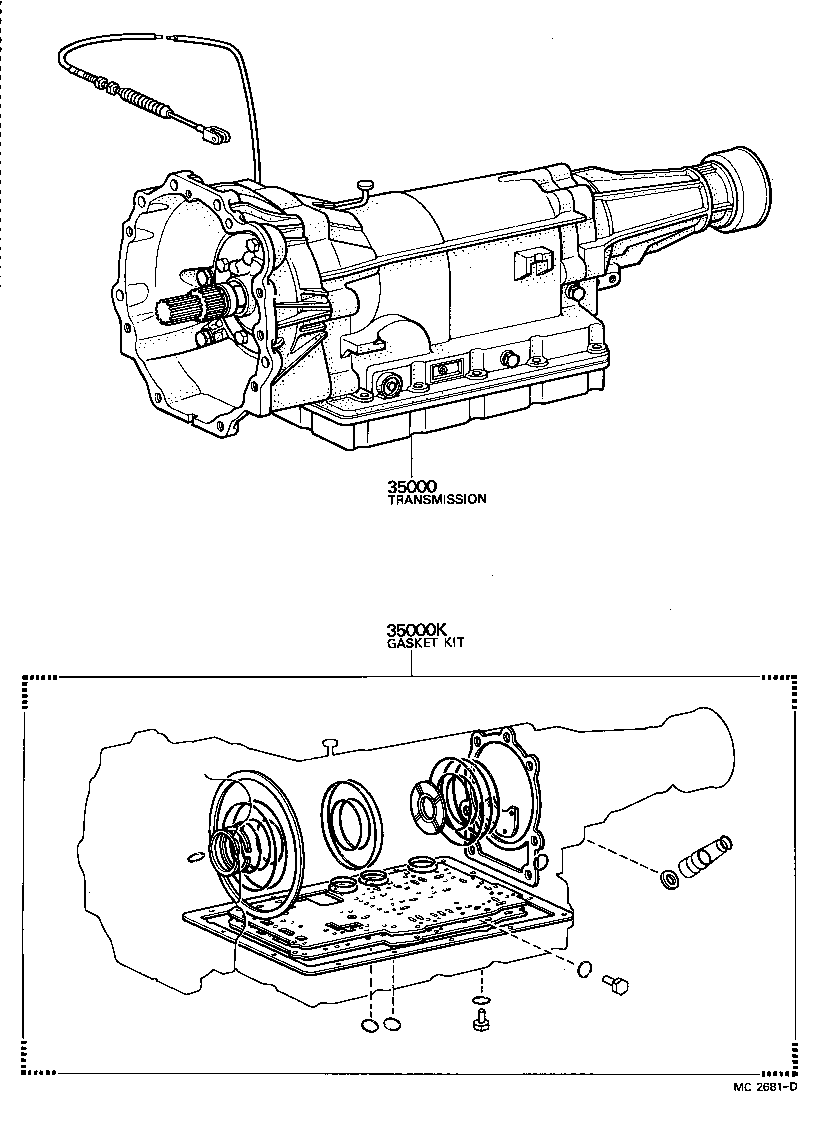 35000
TRANSMISSION

35000K
GASKET KIT

MC 2681-D