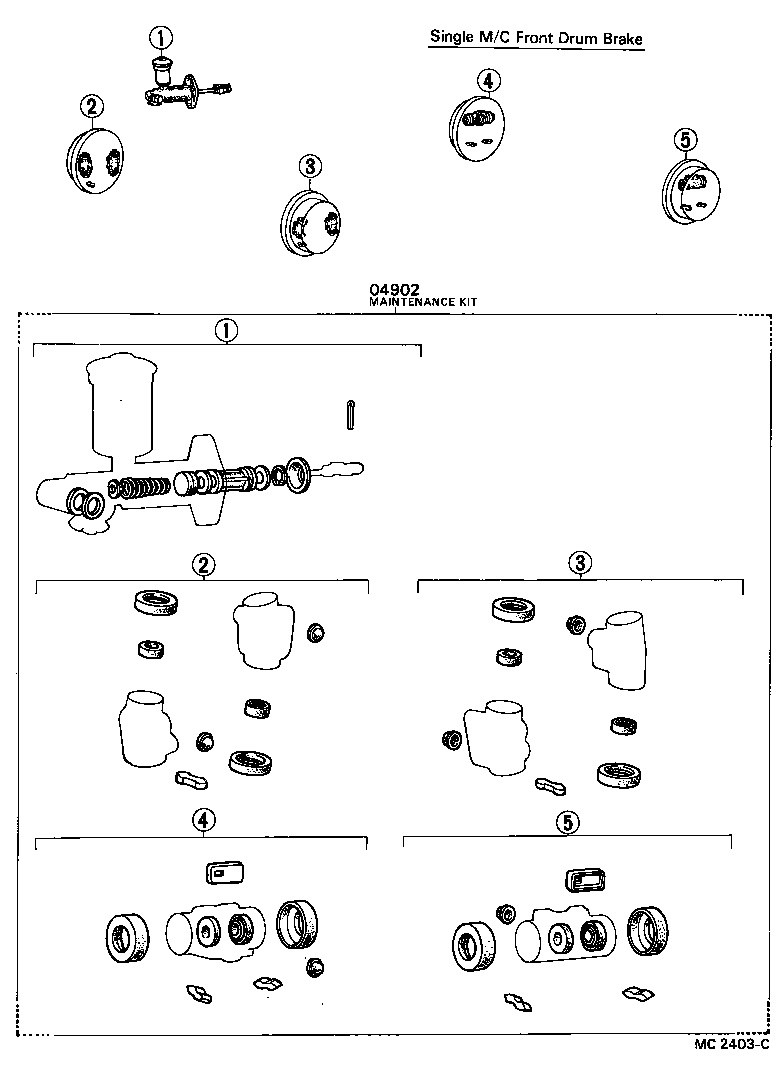 Single M/C Front Drum Brake

1

2

3

4

5

04902
MAINTENANCE KIT

1

2

3

4

5

MC 2403-C