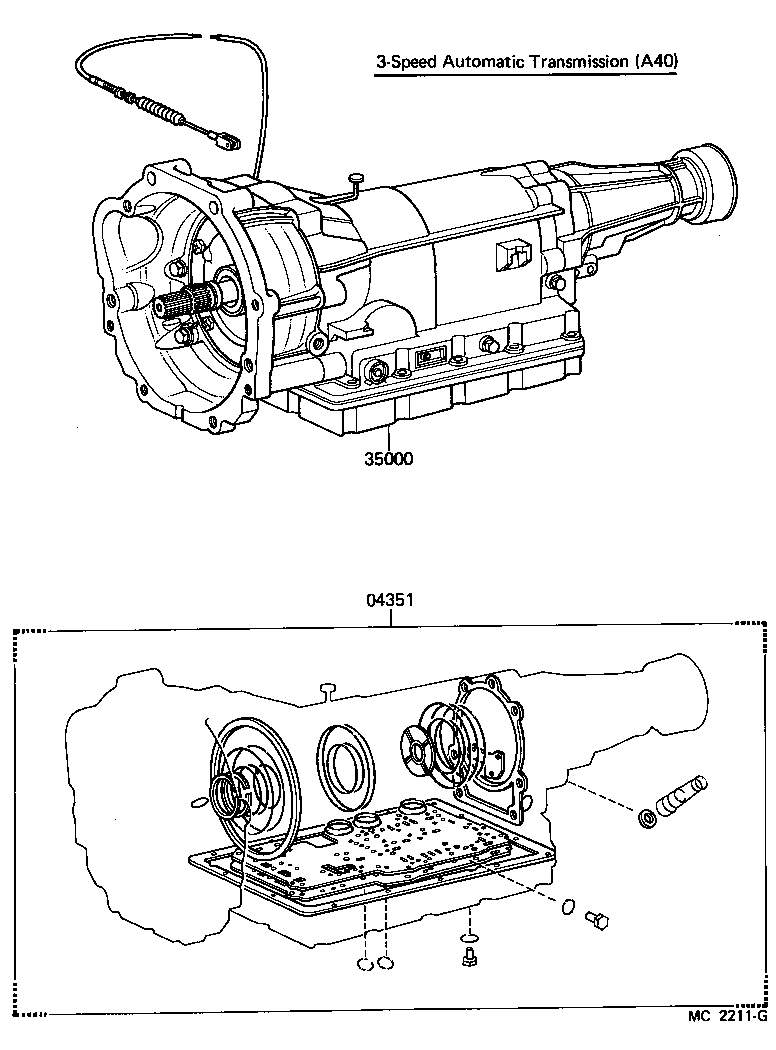 3-Speed Automatic Transmission (A40)

35000

04351

MC 2211-G