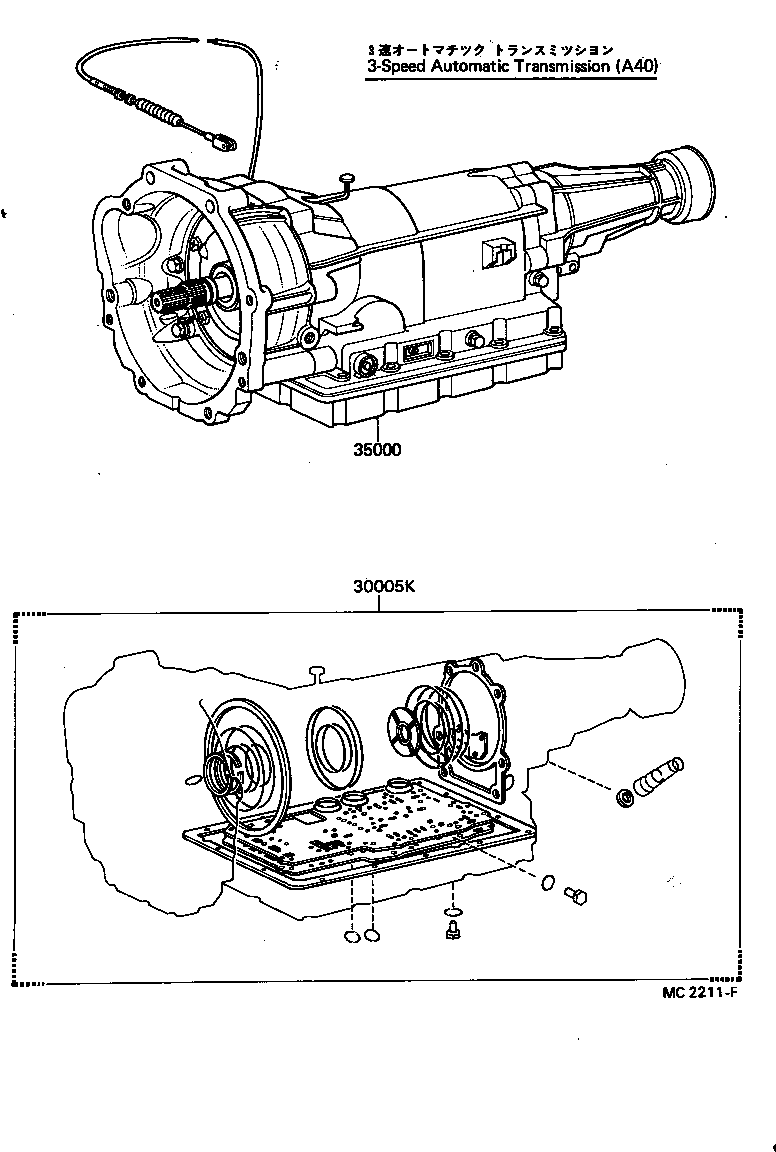 3速オートマチック トランスミッション
3-Speed Automatic Transmission (A40)

35000

30005K

MC 2211-F