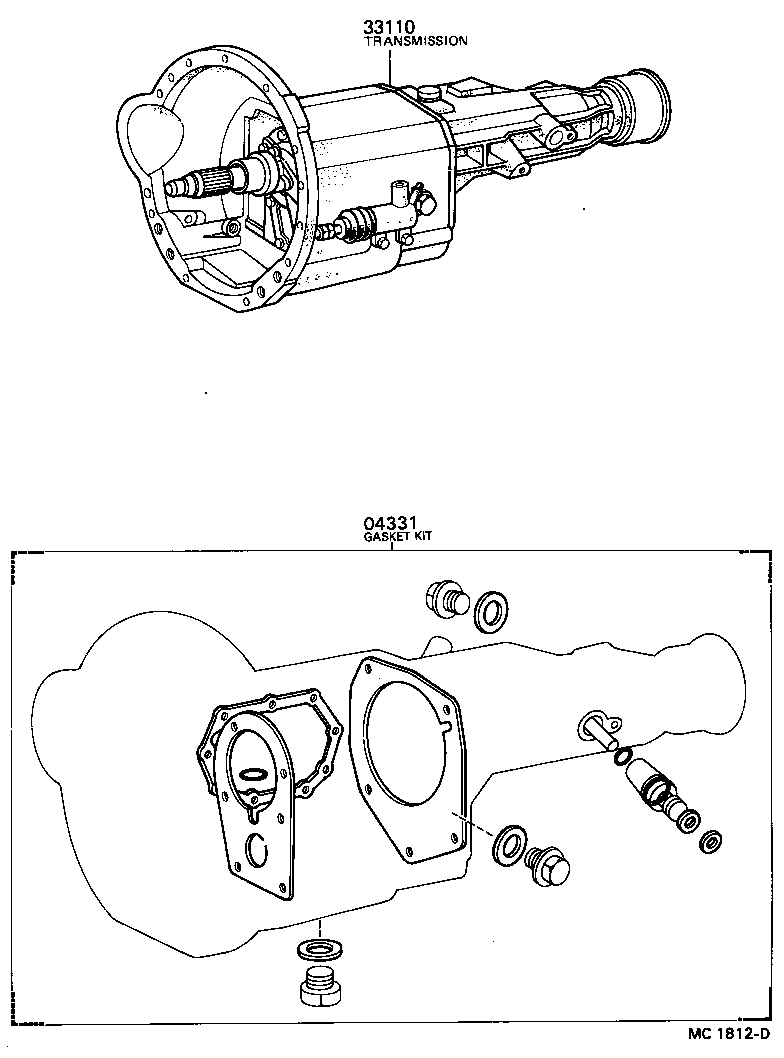 33110
TRANSMISSION

04331
GASKET KIT

MC 1812-D