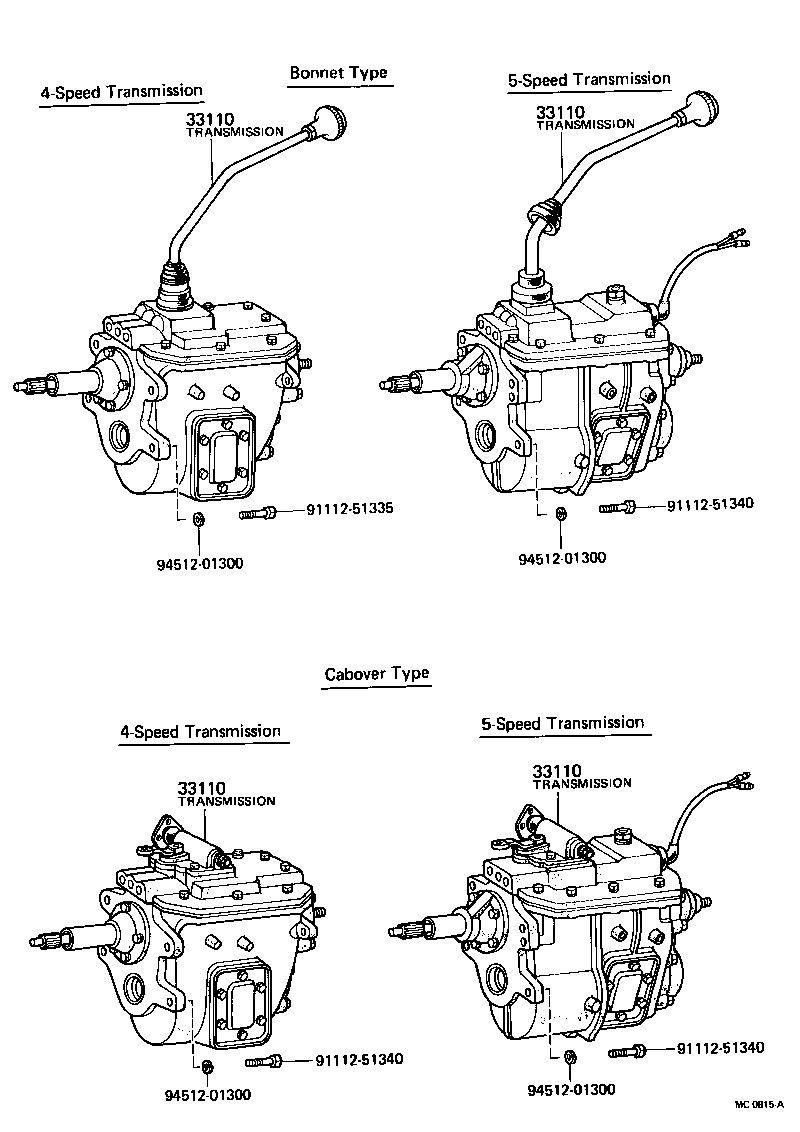 Bonnet Type

4-Speed Transmission

33110
TRANSMISSION

91112-51335

94512-01300

5-Speed Transmission

33110
TRANSMISSION

91112-51340

94512-01300

Cabover Type

4-Speed Transmission

33110
TRANSMISSION

91112-51340

94512-01300

5-Speed Transmission

33110
TRANSMISSION

91112-51340

94512-01300

MC 0815-A