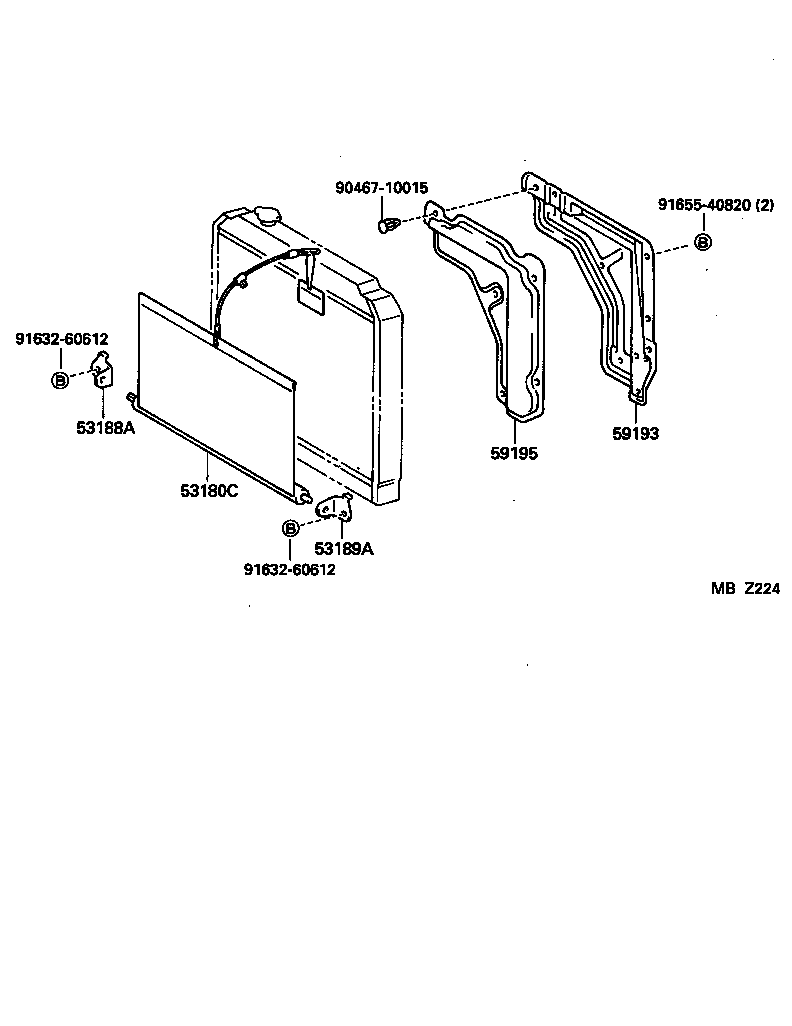 90467-10015

91655-40820 (2)

B

91632-60612

B

53188A

53180C

59195

59193

B

53189A

91632-60612

MB Z224