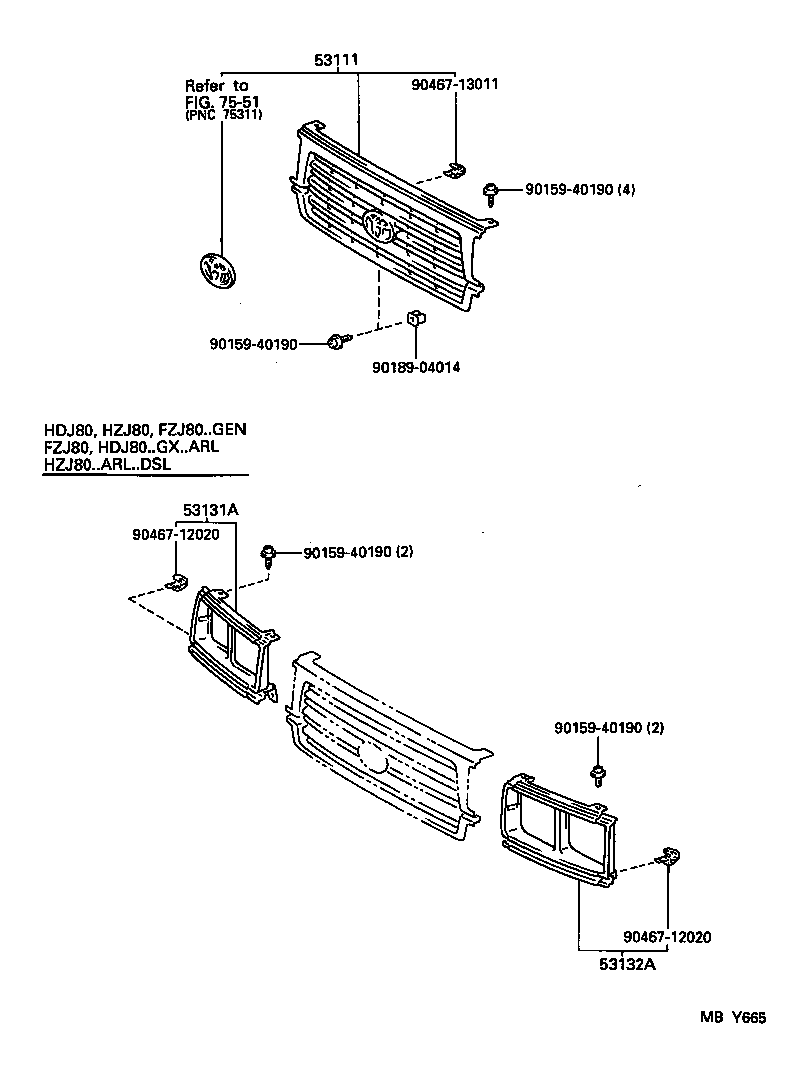 53111

Refer to
FIG. 75-51
(PNC 75311)

90467-13011

90159-40190 (4)

90159-40190

90189-04014

HDJ80, HZJ80, FZJ80..GEN
FZJ80, HDJ80..GX..ARL
HZJ80..ARL..DSL

53131A

90467-12020

90159-40190 (2)

90159-40190 (2)

90467-12020

53132A

MB Y665