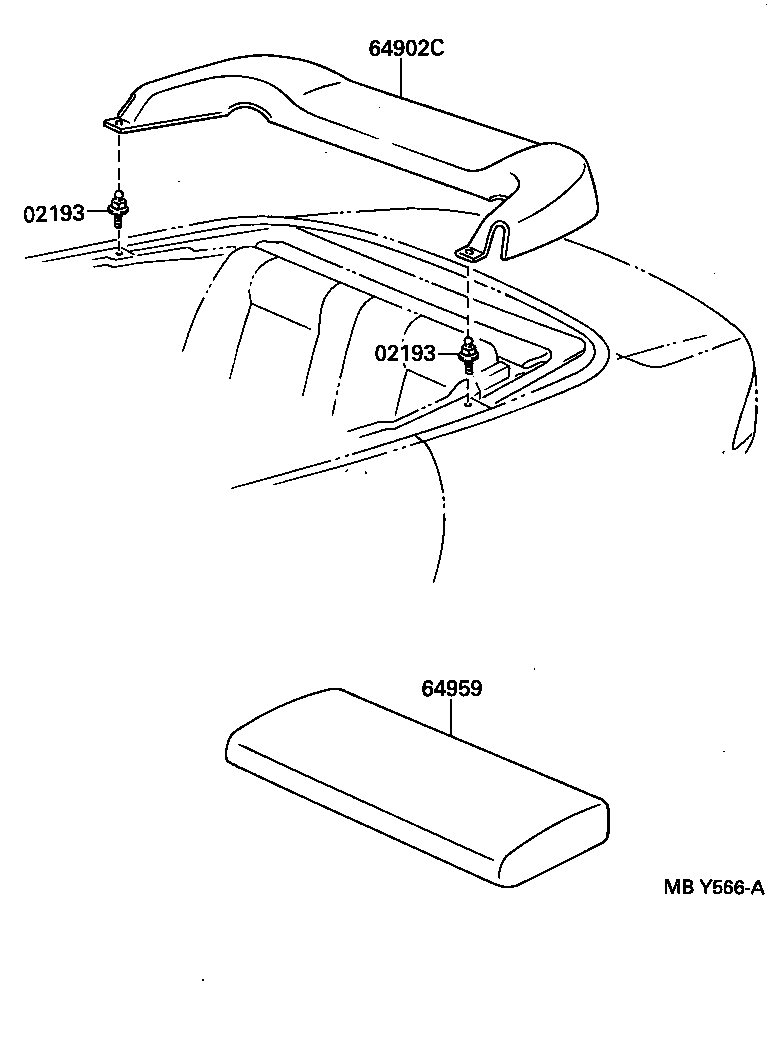 64902C

02193

02193

64959

MB Y566-A