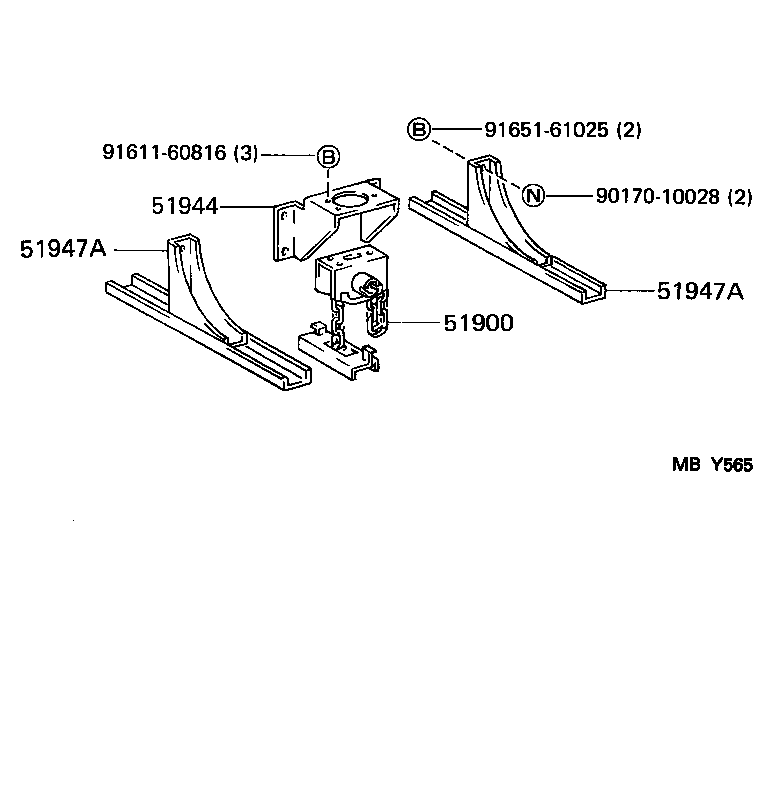 B 91651-61025 (2)

91611-60816 (3) B

N 90170-10028 (2)

51944

51947A

51947A

51900

MB Y565