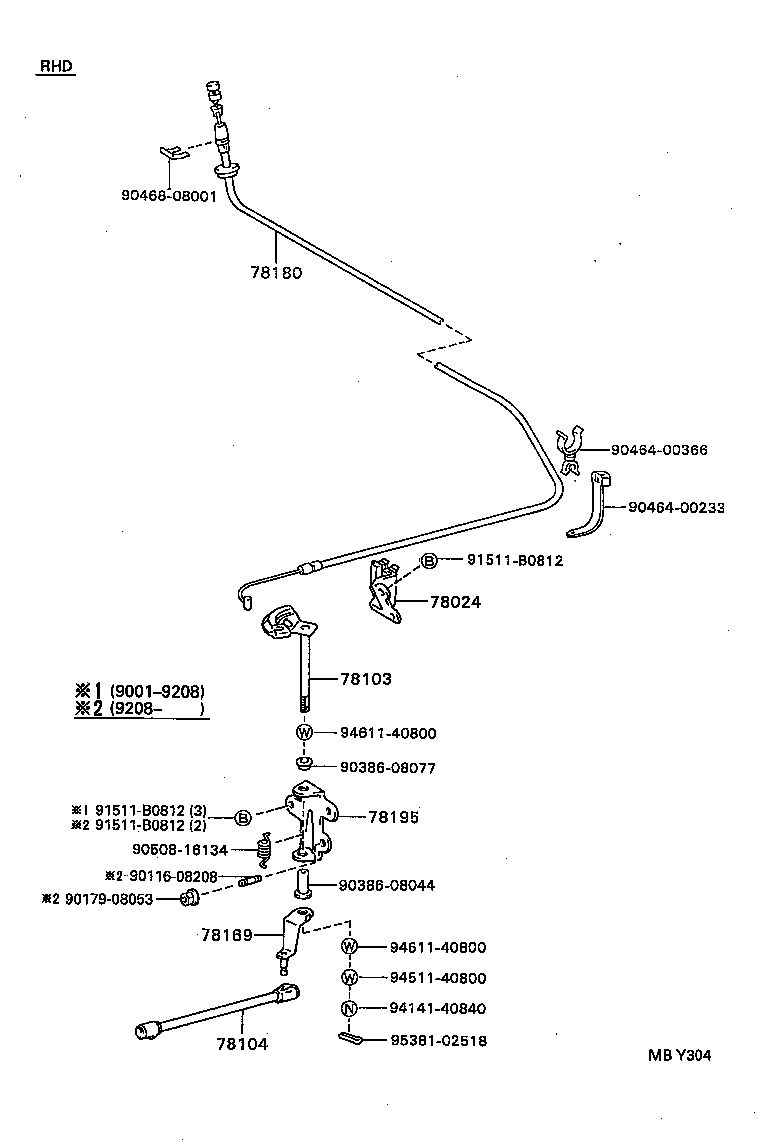 RHD

90468-08001

78180

90464-00366

90464-00233

B 91511-B0812

78024

78103

※1 (9001–9208)
※2 (9208–      )

W 94611-40800

90386-08077

※1 91511-B0812 (3)
※2 91511-B0812 (2)

B

78195

90508-16134

※2 90116-08208

90386-08044

※2 90179-08053

78169

W 94611-40800

W 94511-40800

N 94141-40840

95381-02518

78104

MB Y304