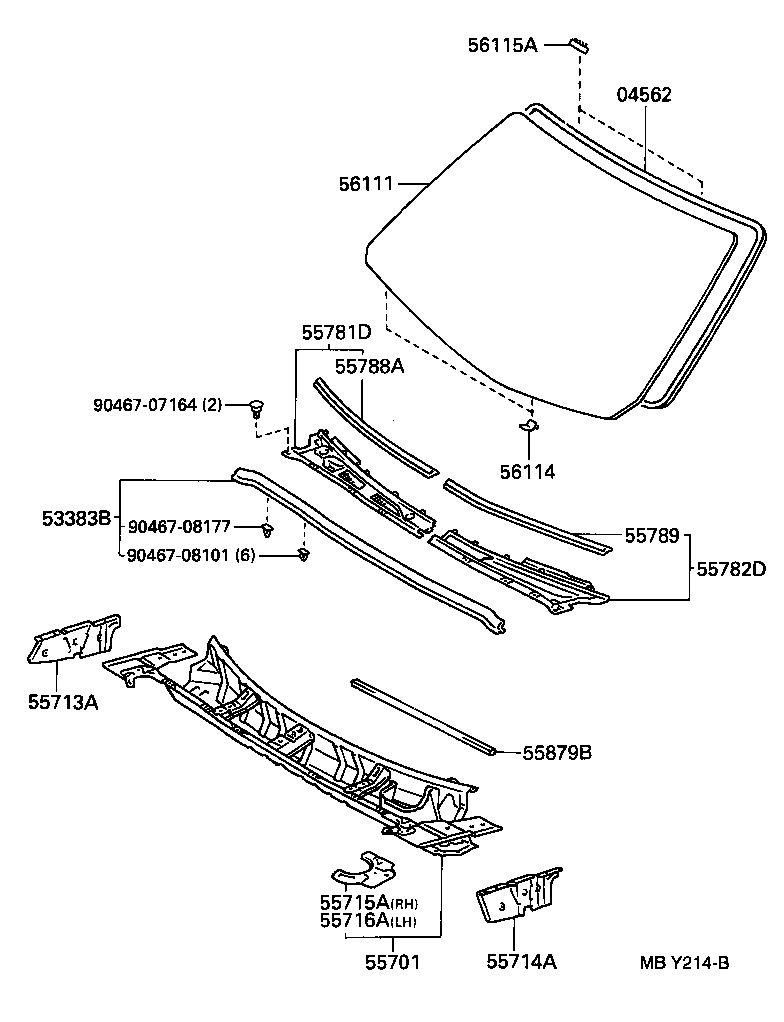 56115A
04562
56111
55781D
55788A
90467-07164 (2)
56114
53383B
90467-08177
90467-08101 (6)
55789
55782D
55713A
55879B
55715A(RH)
55716A(LH)
55701
55714A
MB Y214-B