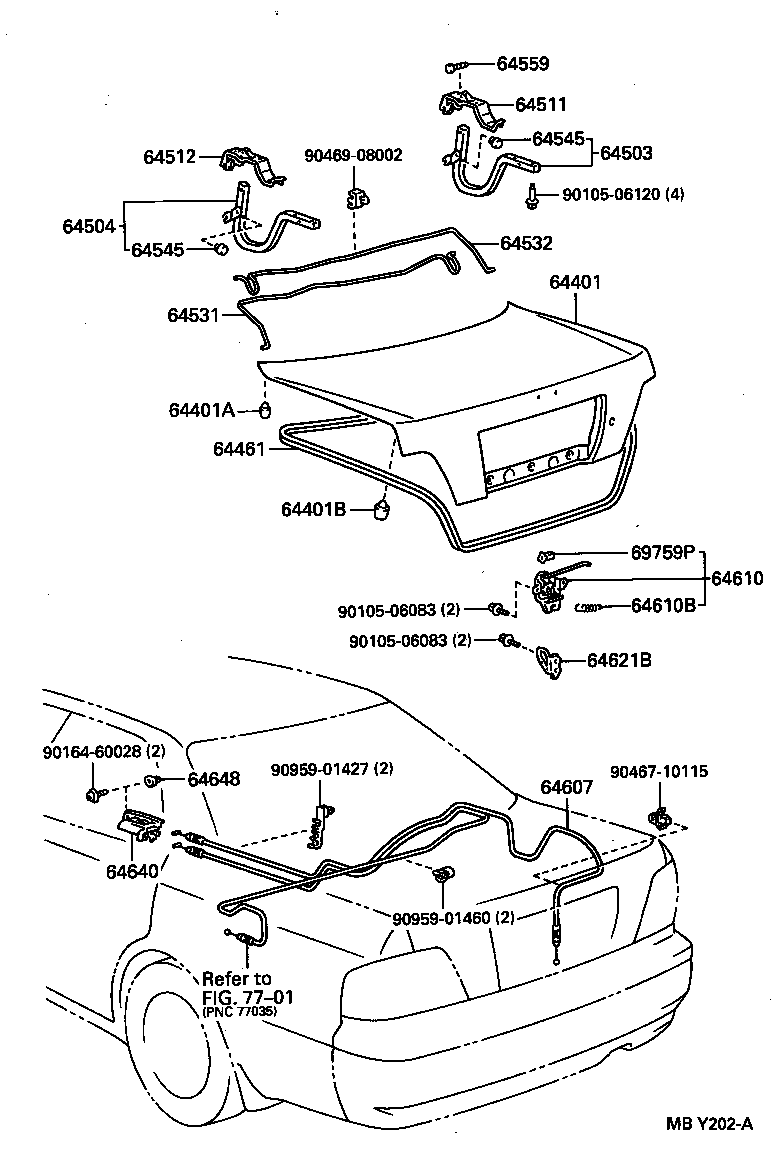 64559
64511
64545
64503
64512
90469-08002
90105-06120 (4)
64504
64545
64532
64401
64531
64401A
64461
64401B
69759P
64610
90105-06083 (2)
64610B
90105-06083 (2)
64621B
90164-60028 (2)
64648
90959-01427 (2)
64607
90467-10115
64640
90959-01460 (2)
Refer to FIG. 77-01 (PNC 77035)
MB Y202-A