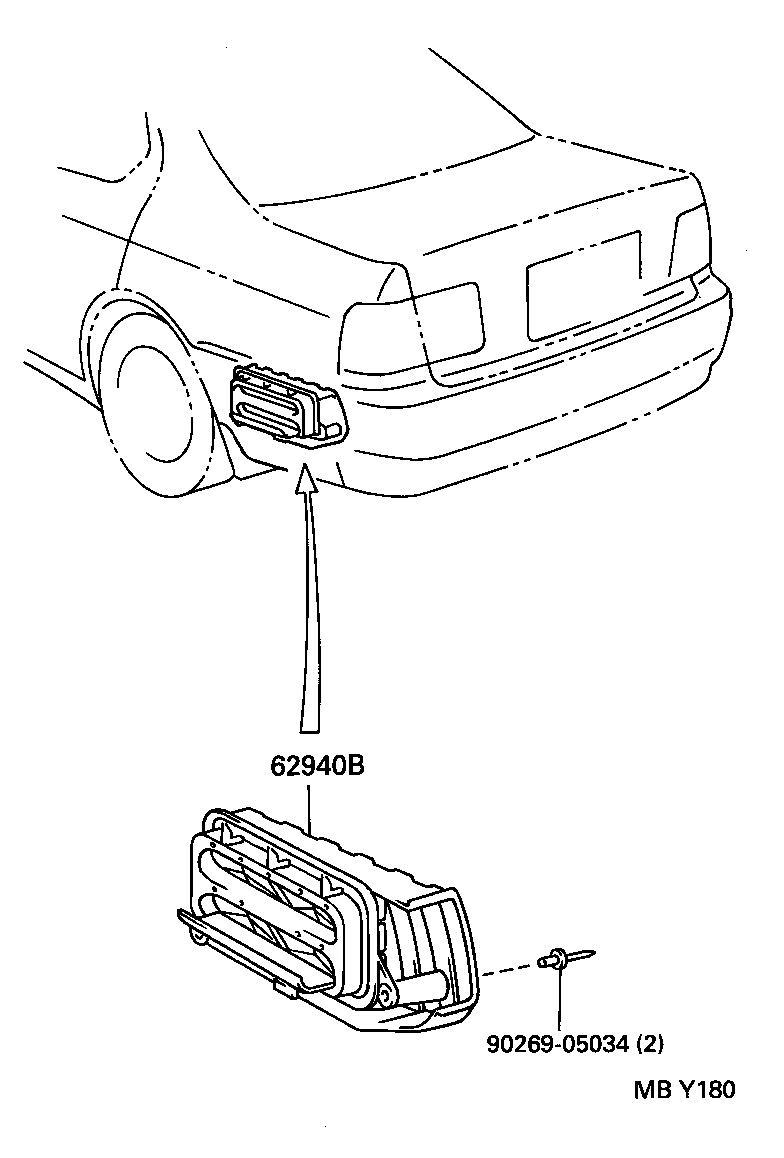 62940B

90269-05034 (2)

MB Y180