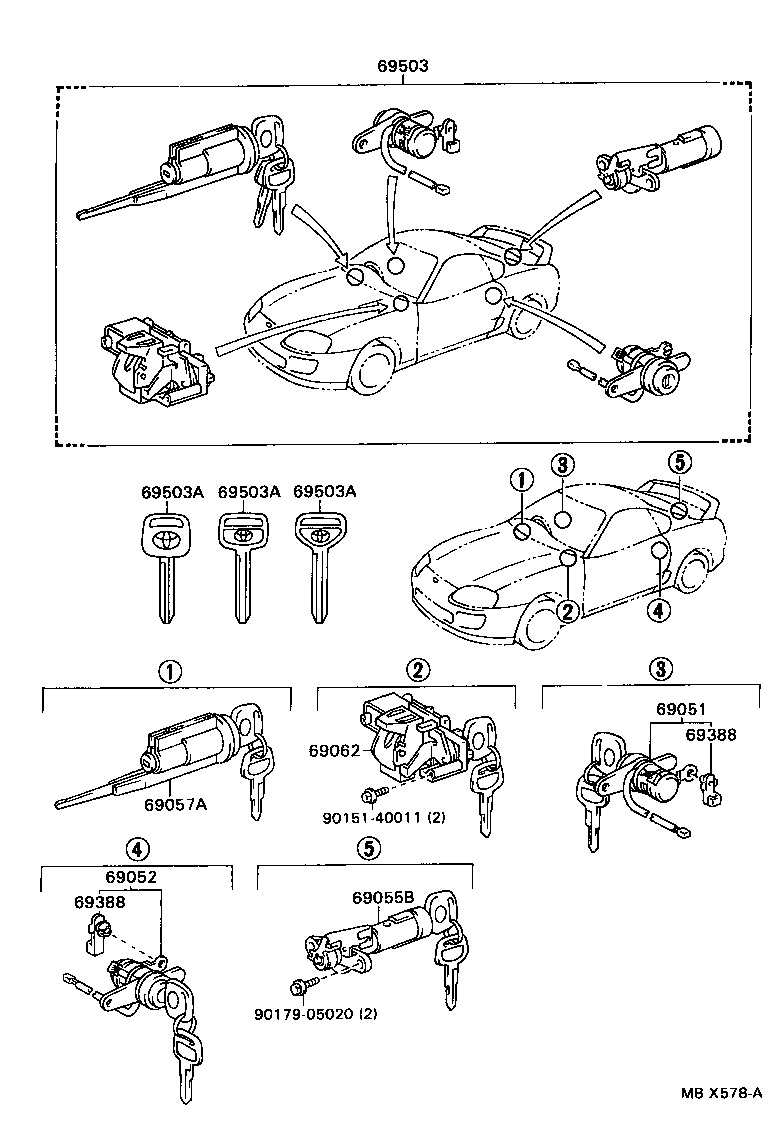 69503

69503A 69503A 69503A

1 3 5

2 4

1

69057A

2

69062

90151-40011 (2)

3

69051

69388

4

69052

69388

5

69055B

90179-05020 (2)

MB X578-A