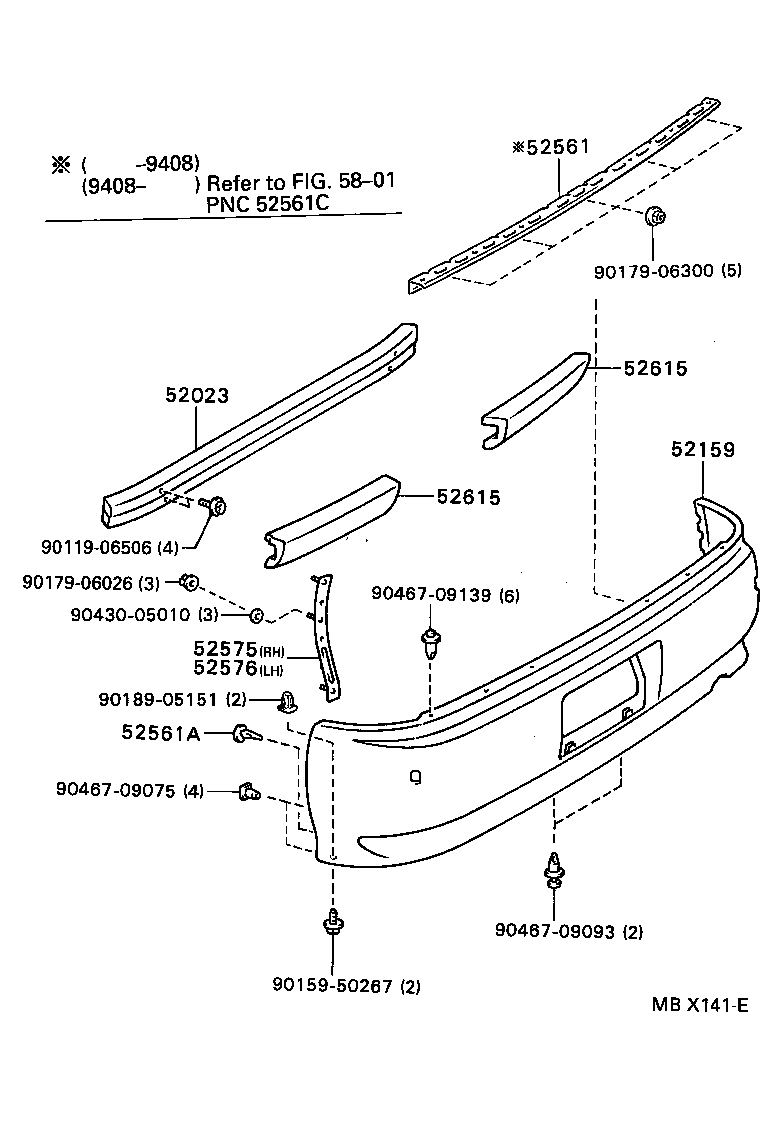 ※ ( -9408)
(9408- ) Refer to FIG. 58-01
PNC 52561C

※52561

90179-06300 (5)

52023

52615

52159

52615

90119-06506 (4)

90179-06026 (3)

90430-05010 (3)

90467-09139 (6)

52575(RH)
52576(LH)

90189-05151 (2)

52561A

90467-09075 (4)

90467-09093 (2)

90159-50267 (2)

MB X141-E