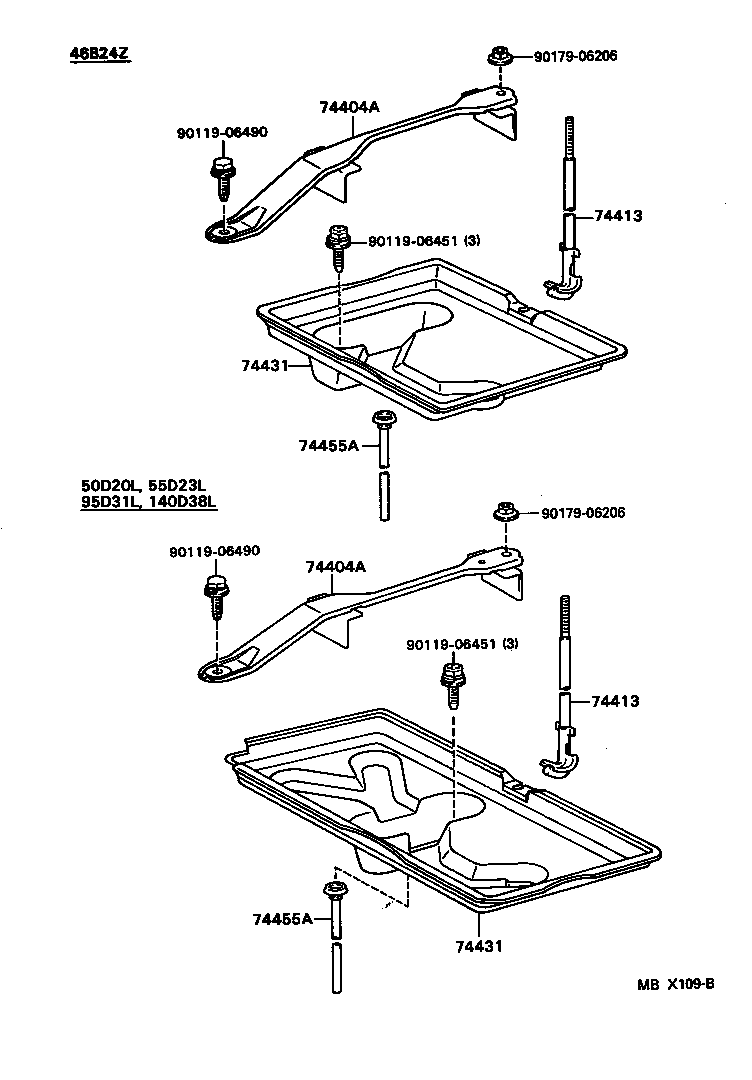 46B24Z

90179-06206

74404A

90119-06490

74413

90119-06451 (3)

74431

74455A

50D20L, 55D23L
95D31L, 140D38L

90179-06206

90119-06490

74404A

90119-06451 (3)

74413

74455A

74431

MB X109-B