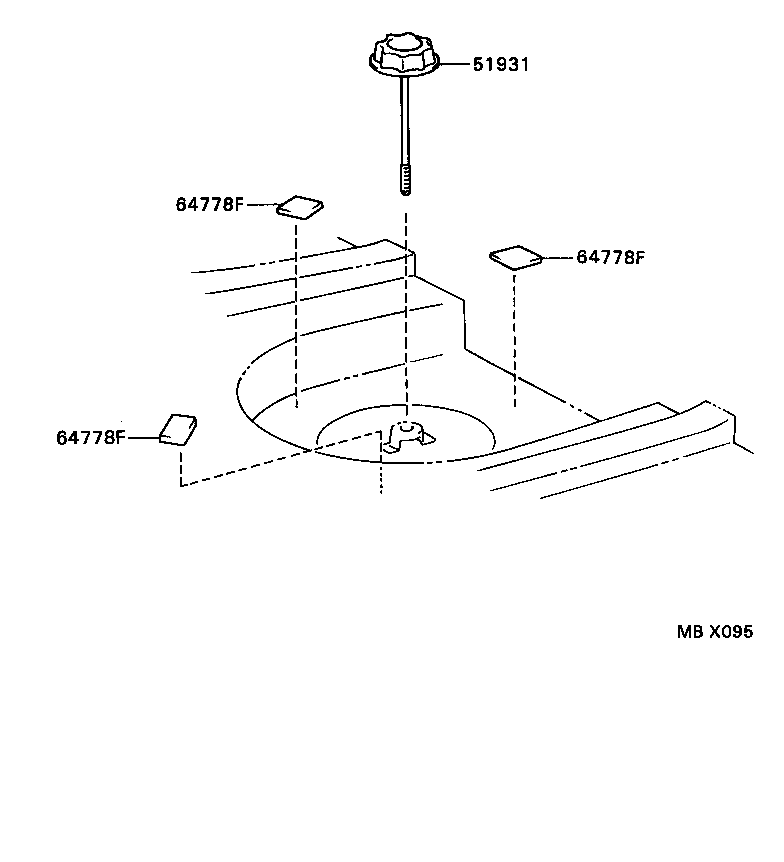 51931

64778F

64778F

64778F

MB X095