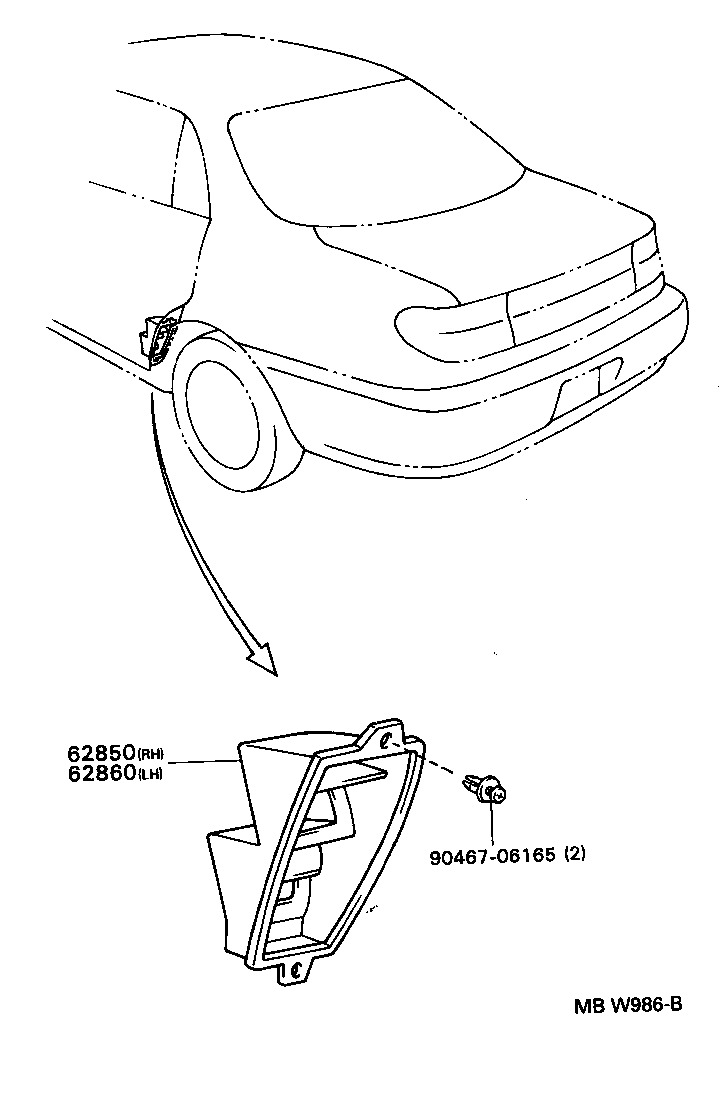 62850(RH)
62860(LH)

90467-06165 (2)

MB W986-B