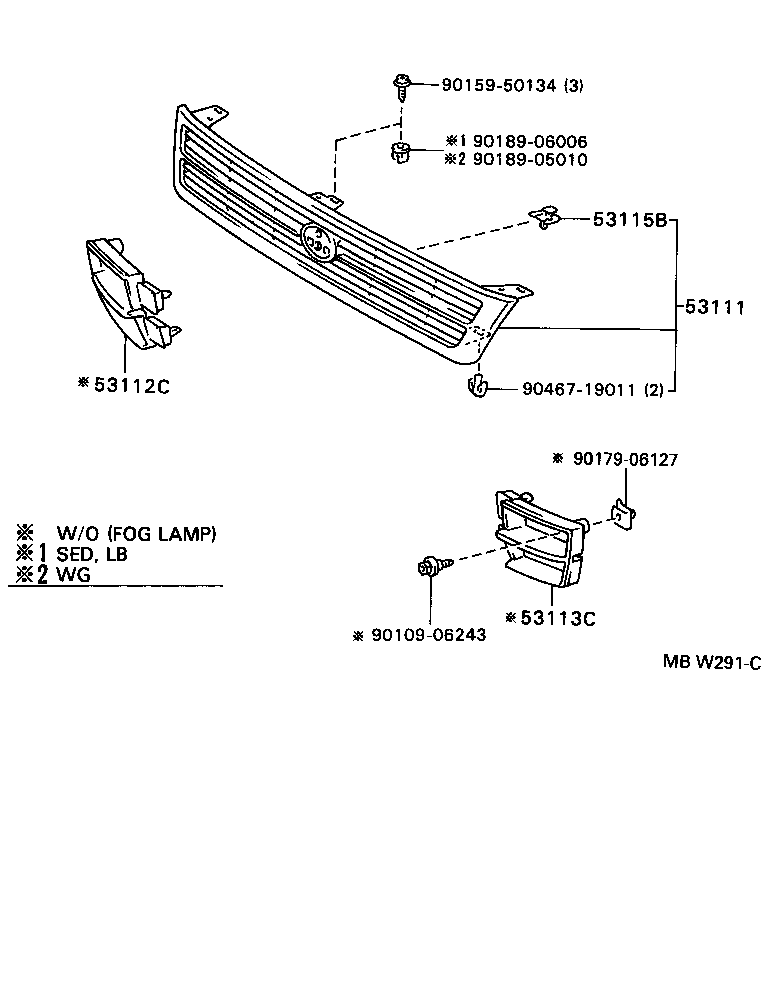 90159-50134 (3)
※1 90189-06006
※2 90189-05010
53115B
53111
※53112C
90467-19011 (2)
※ 90179-06127
※ W/O (FOG LAMP)
※1 SED, LB
※2 WG
※53113C
※ 90109-06243
MB W291-C