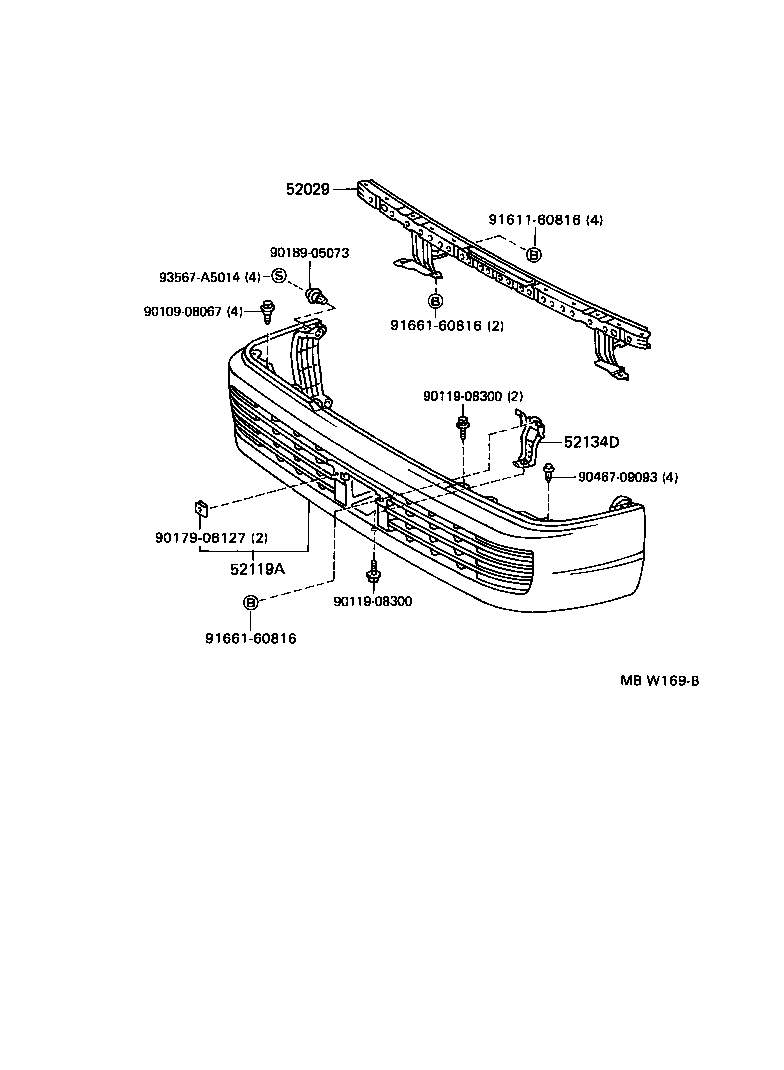 52029

91611-60816 (4)

B

90189-05073

93567-A5014 (4) S

90109-08067 (4)

B

91661-60816 (2)

90119-08300 (2)

52134D

90467-09093 (4)

90179-06127 (2)

52119A

90119-08300

B

91661-60816

MB W169-B