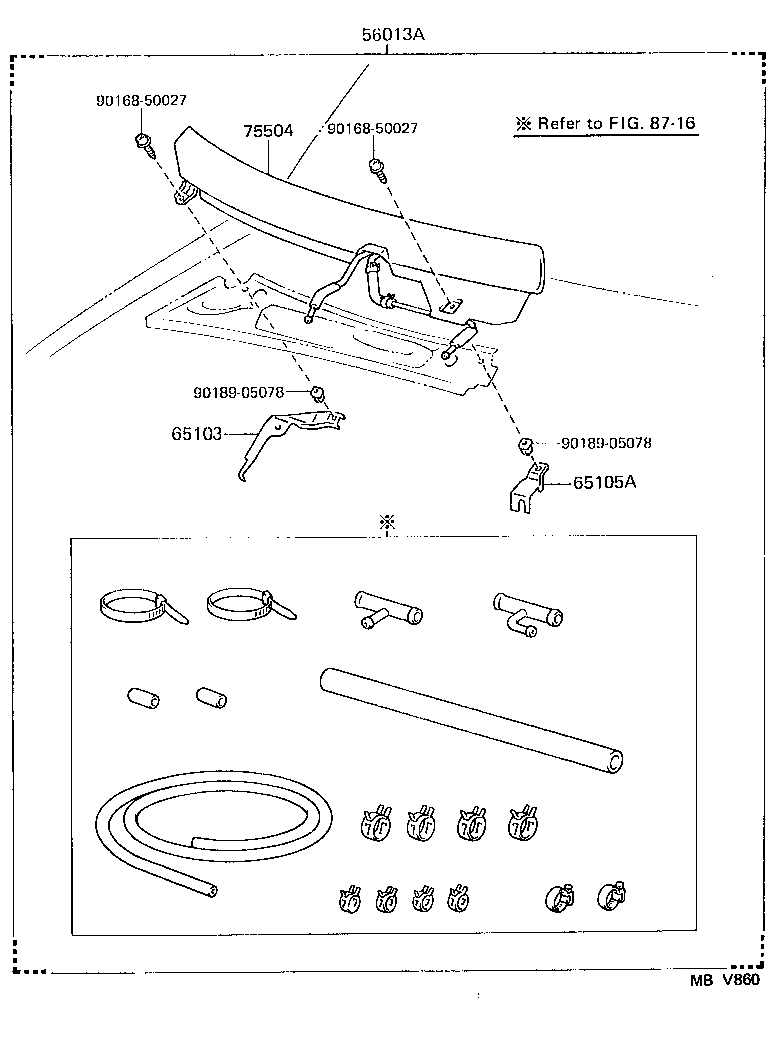 56013A

90168-50027

75504

90168-50027

※ Refer to FIG. 87-16

90189-05078

65103

90189-05078

65105A

※

MB V860