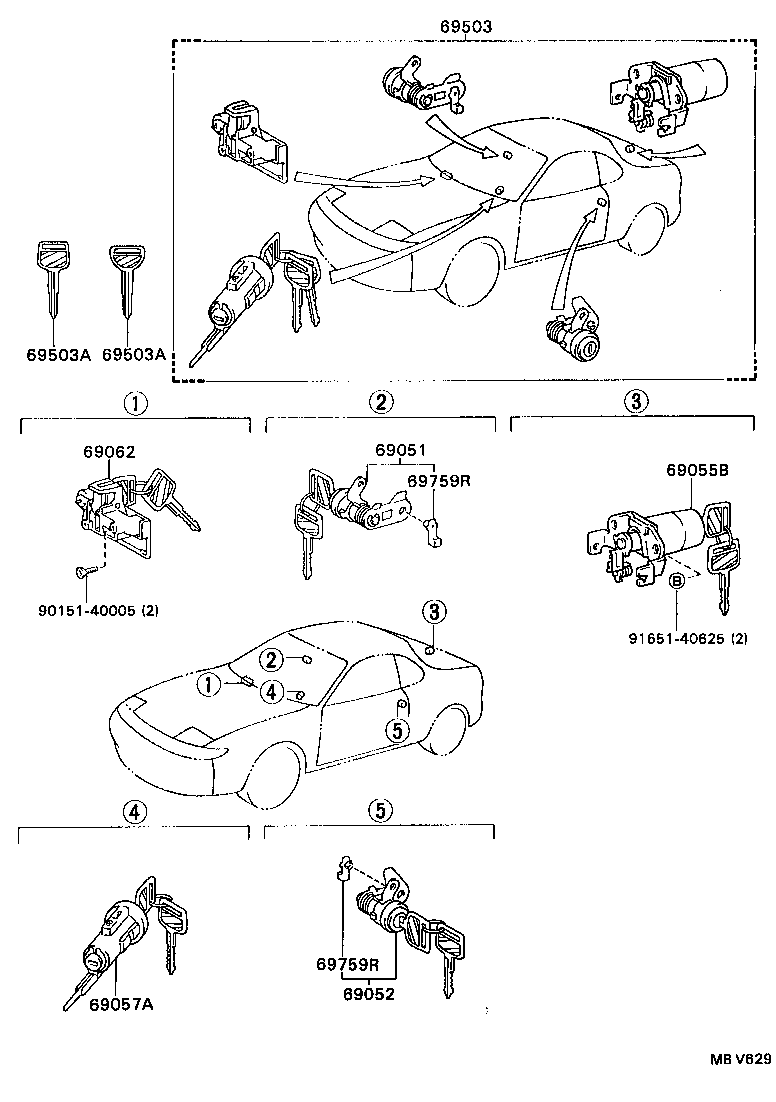 69503

69503A 69503A

①

69062

90151-40005 (2)

②

69051

69759R

③

69055B

Ⓑ

91651-40625 (2)

③

②

①

④

⑤

④

69057A

⑤

69759R

69052

MB V629