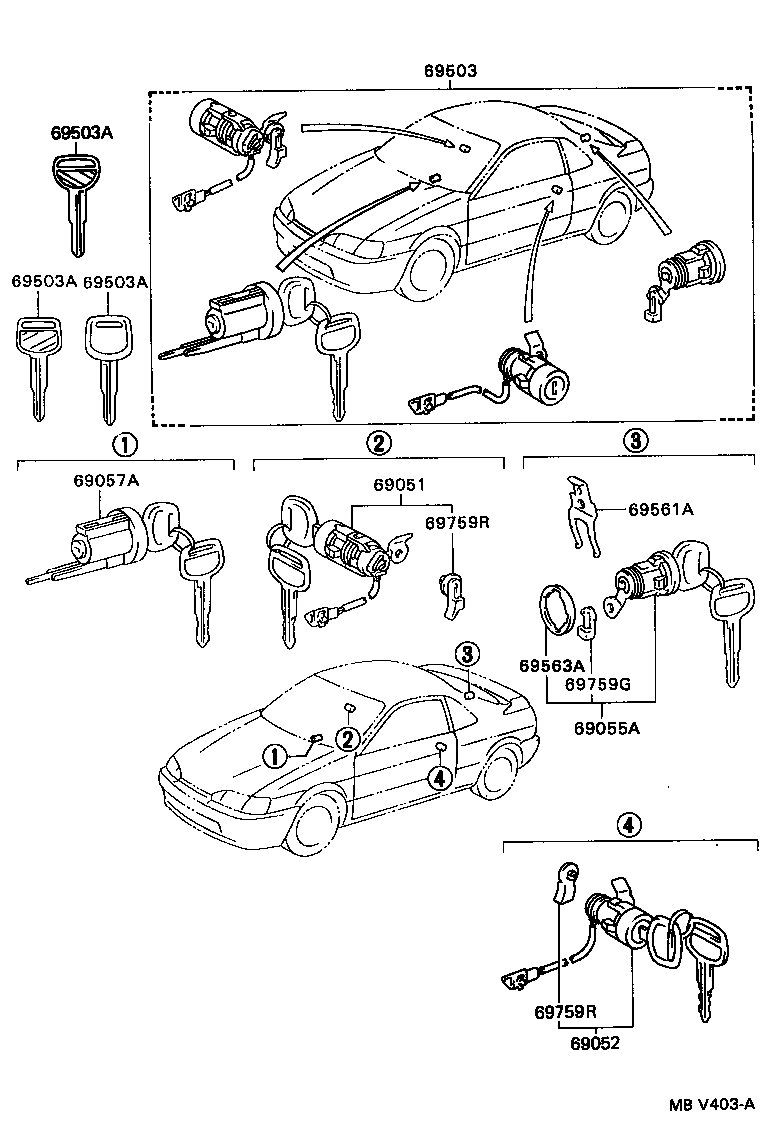 69503

69503A

69503A 69503A

1

2

3

69057A

69051

69759R

69561A

69563A

69759G

69055A

3

2

1

4

4

69759R

69052

MB V403-A